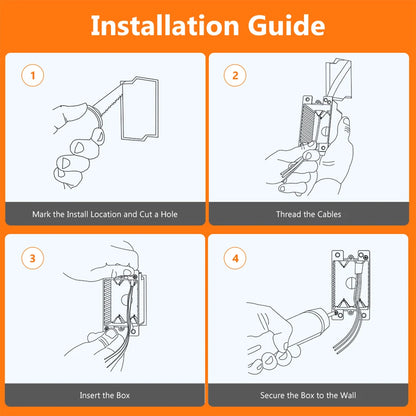 Installation Guide

1

Mark the Install Location and Cut a Hole

2

Thread the Cables

3

Insert the Box

4

Secure the Box to the Wall