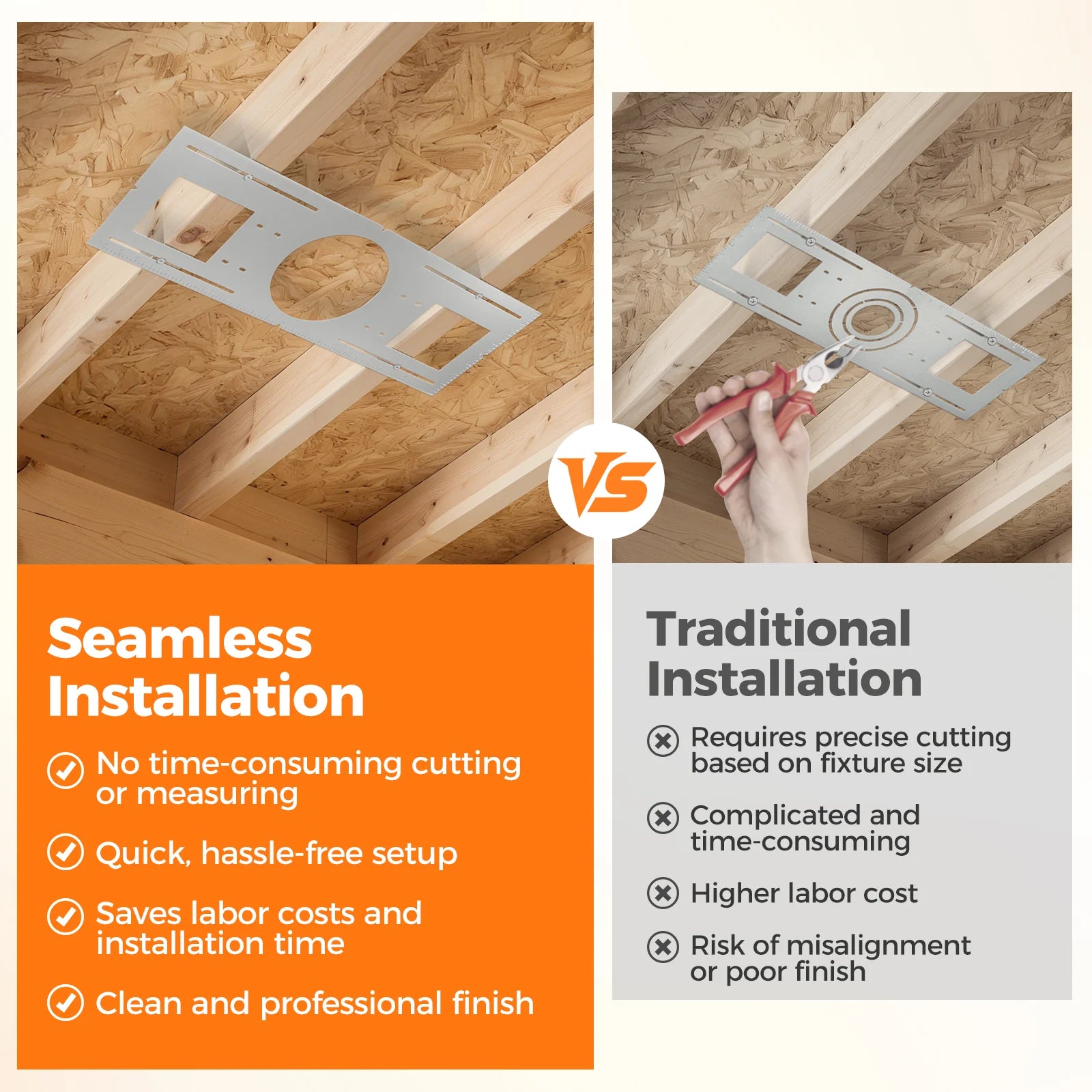 VS

Seamless Installation

No time-consuming cutting or measuring

Quick, hassle-free setup

Saves labor costs and installation time

Clean and professional finish

Traditional Installation

Requires precise cutting based on fixture size

Complicated and time-consuming

Higher labor cost

Risk of misalignment or poor finish