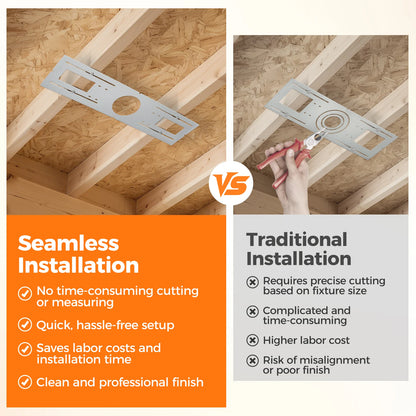 VS

Seamless Installation

No time-consuming cutting or measuring

Quick, hassle-free setup

Saves labor costs and installation time

Clean and professional finish

Traditional Installation

Requires precise cutting based on fixture size

Complicated and time-consuming

Higher labor cost

Risk of misalignment or poor finish