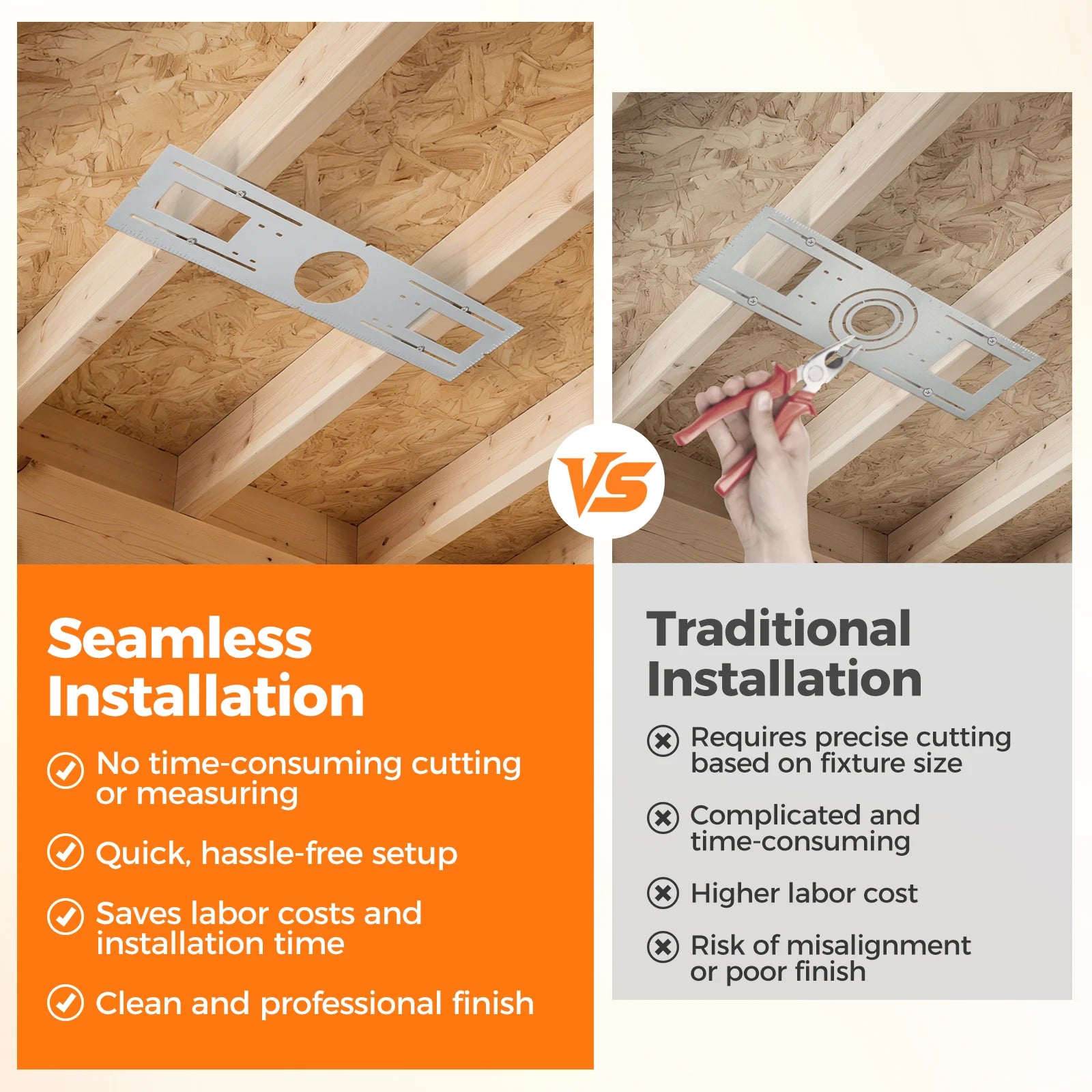 VS

Seamless Installation

No time-consuming cutting or measuring

Quick, hassle-free setup

Saves labor costs and installation time

Clean and professional finish

Traditional Installation

Requires precise cutting based on fixture size

Complicated and time-consuming

Higher labor cost

Risk of misalignment or poor finish