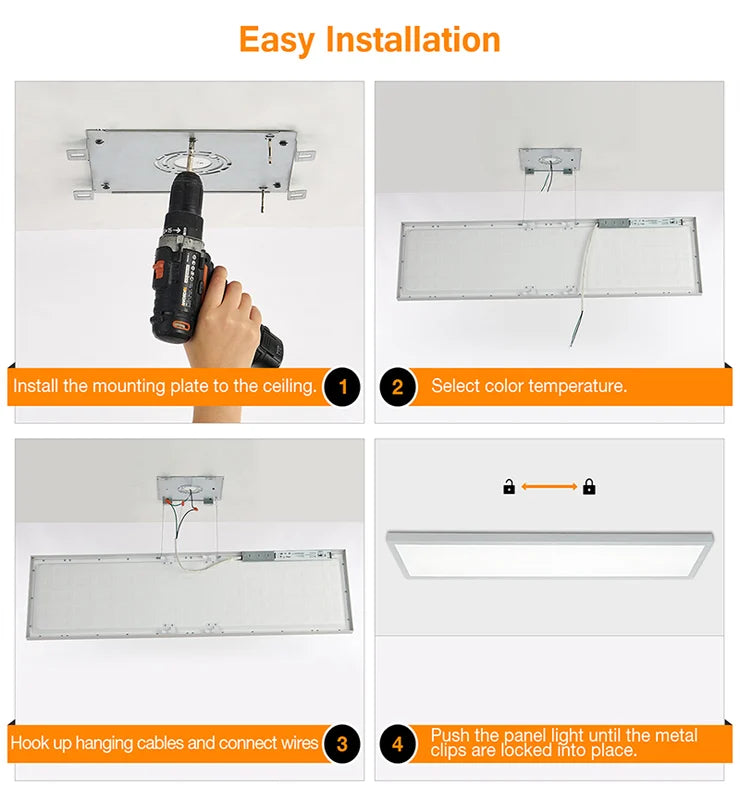 Easy Installation

Install the mounting plate to the ceiling. 1

2 Select color temperature.

Hook up hanging cables and connect wires 3

4 Push the panel light until the metal clips are locked into place.