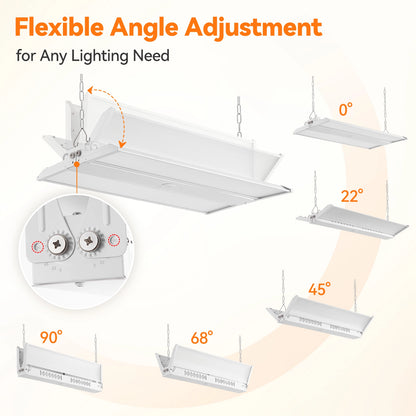 Flexible Angle Adjustment
for Any Lighting Need

0°

22°

45°

90°

68°