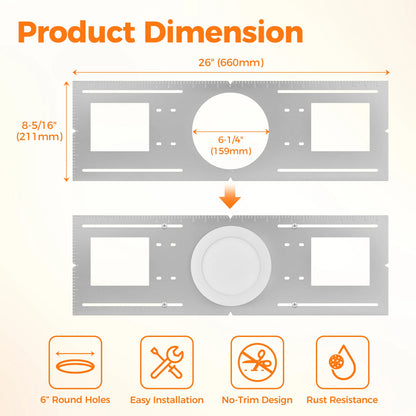 Product Dimension

26" (660mm)

8-5/16" (211mm)

6-1/4" (159mm)

6" Round Holes

Easy Installation

No-Trim Design

Rust Resistance