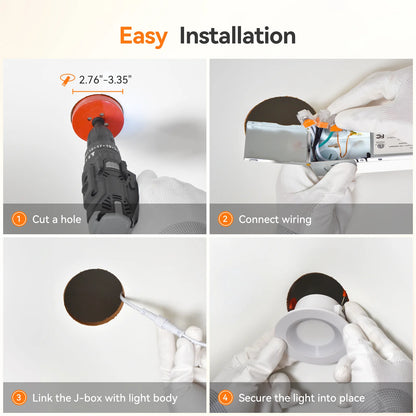 Easy Installation

2.76"-3.35"

1 Cut a hole

2 Connect wiring

3 Link the J-box with light body

4 Secure the light into place