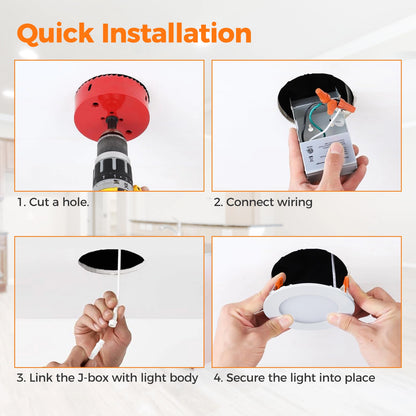 Quick Installation

1. Cut a hole.

2. Connect wiring

3. Link the J-box with light body

4. Secure the light into place