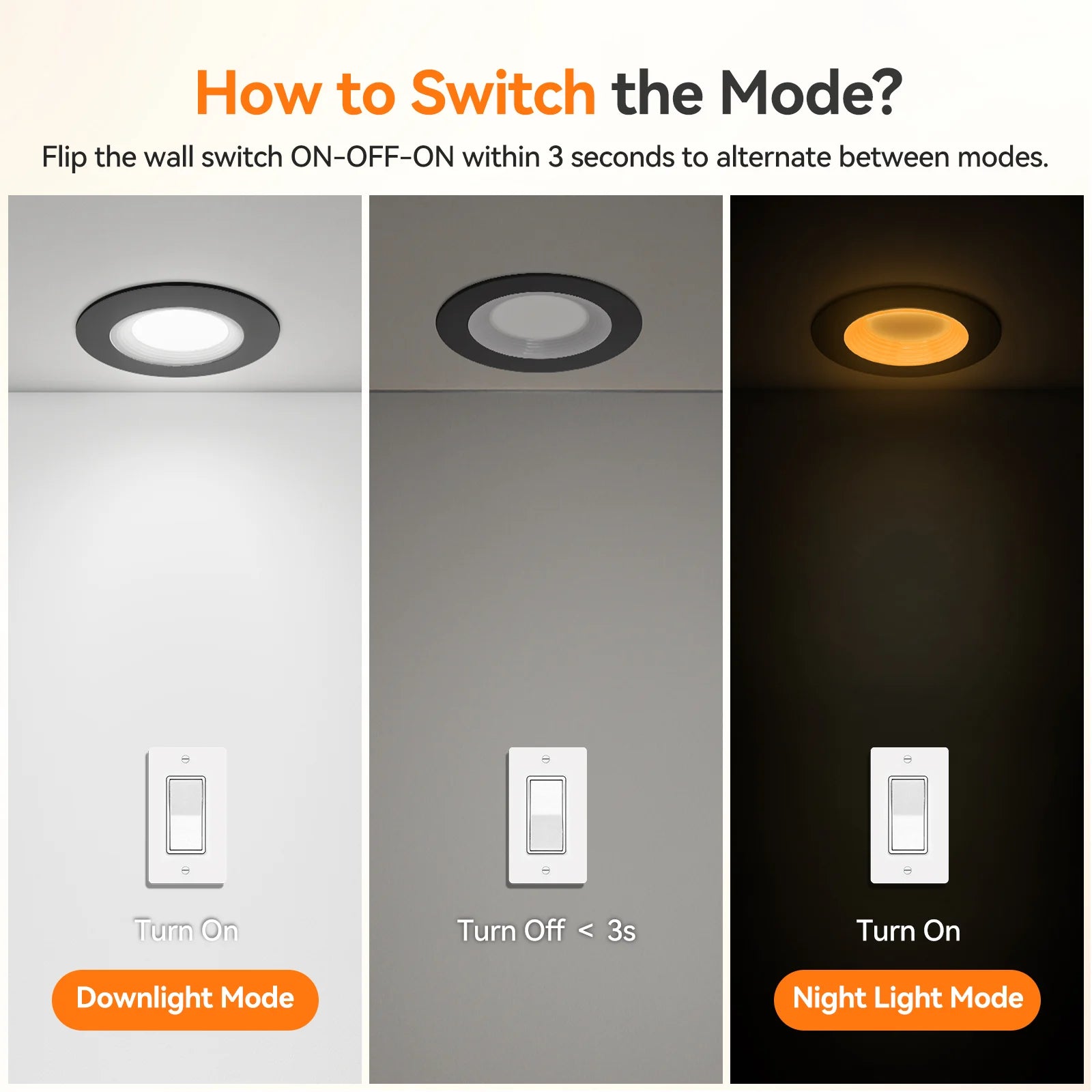 How to Switch the Mode?

Flip the wall switch ON-OFF-ON within 3 seconds to alternate between modes.

Turn On

Downlight Mode

Turn Off < 3s

Turn On

Night Light Mode