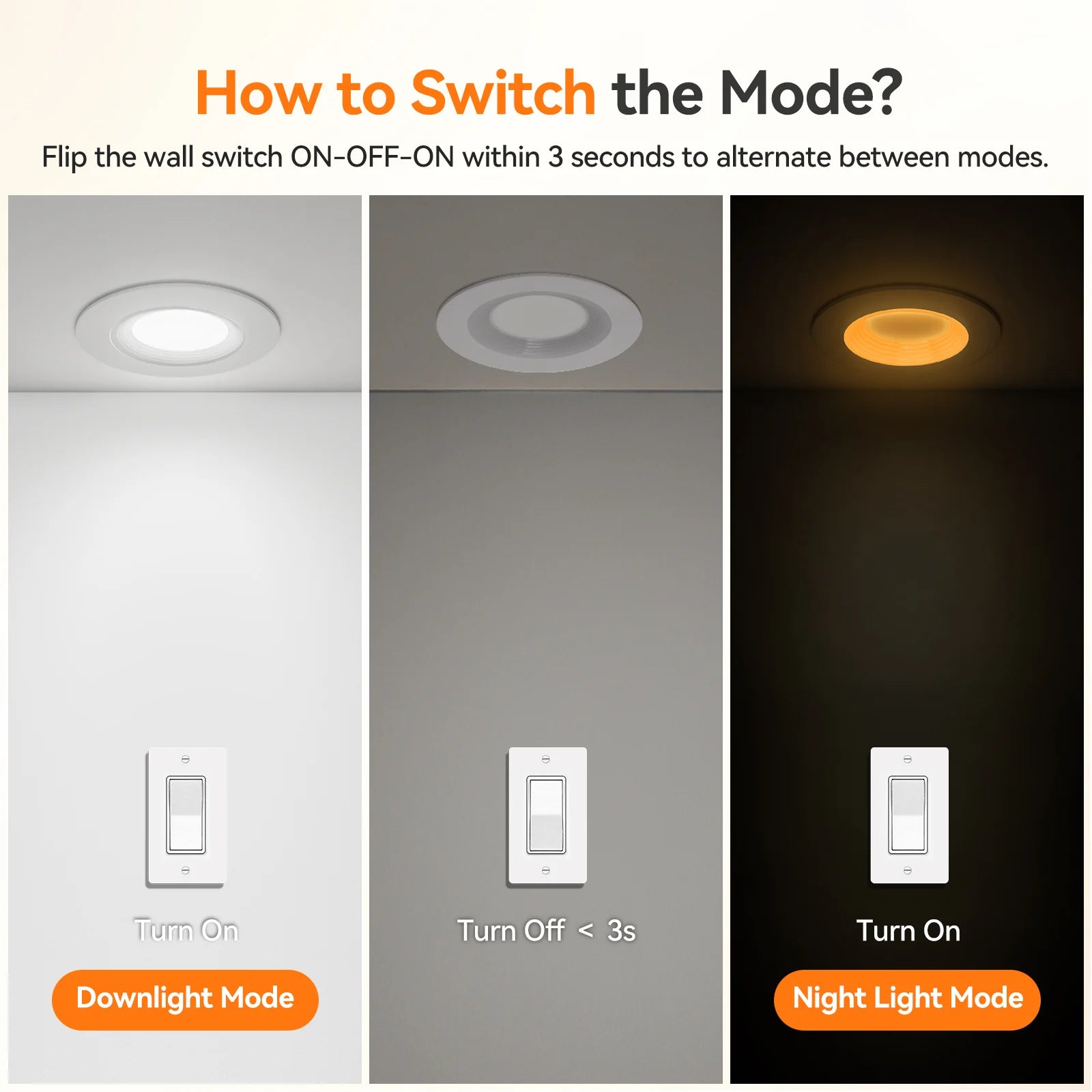 How to Switch the Mode?

Flip the wall switch ON-OFF-ON within 3 seconds to alternate between modes.

Turn On

Downlight Mode

Turn Off < 3s

Turn On

Night Light Mode