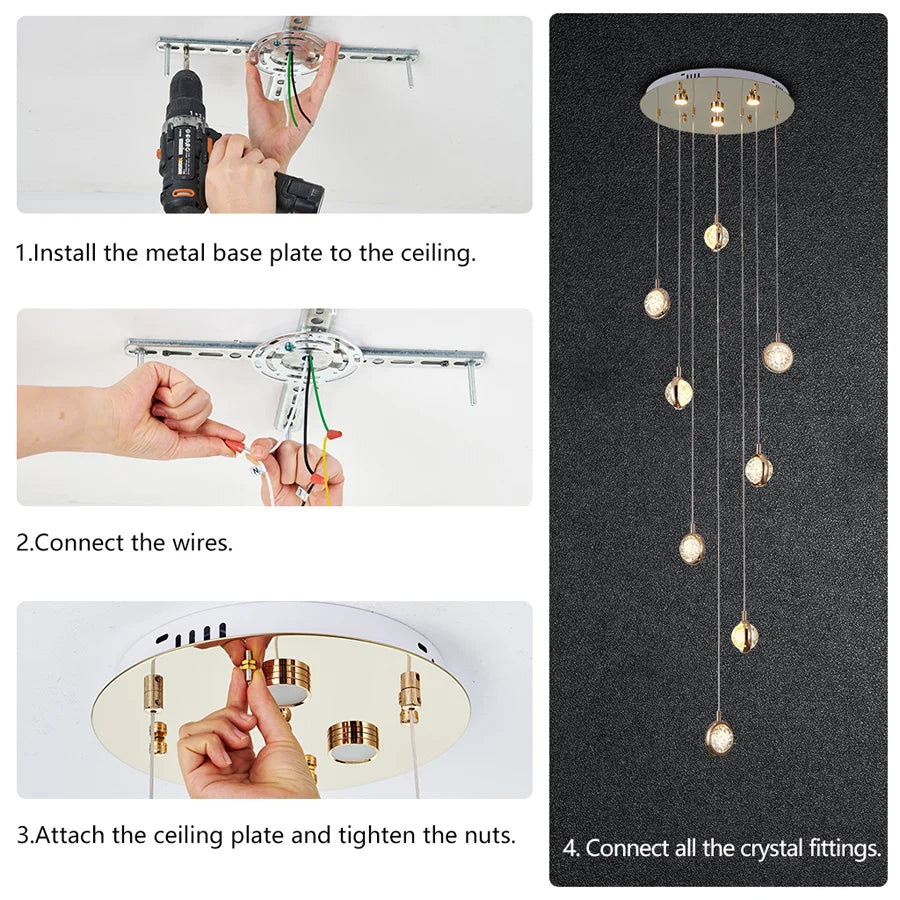 1.Install the metal base plate to the ceiling.

2.Connect the wires.

3.Attach the ceiling plate and tighten the nuts.

4. Connect all the crystal fittings.