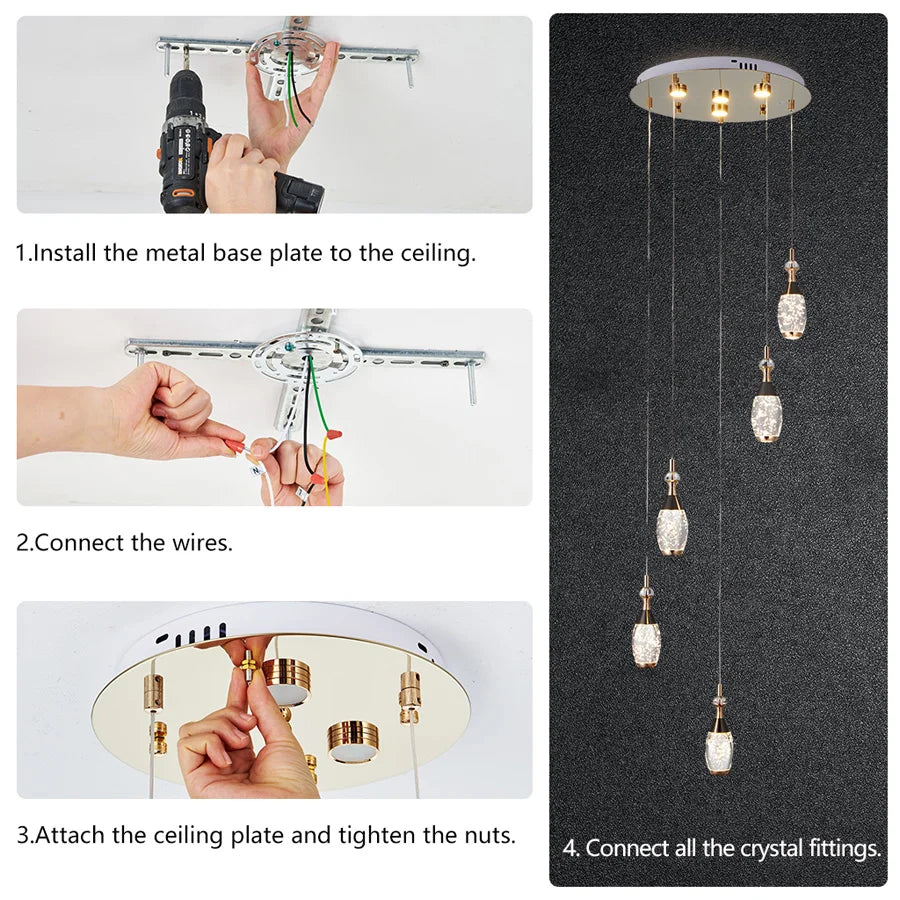 1.Install the metal base plate to the ceiling.

2.Connect the wires.

3.Attach the ceiling plate and tighten the nuts.

4. Connect all the crystal fittings.