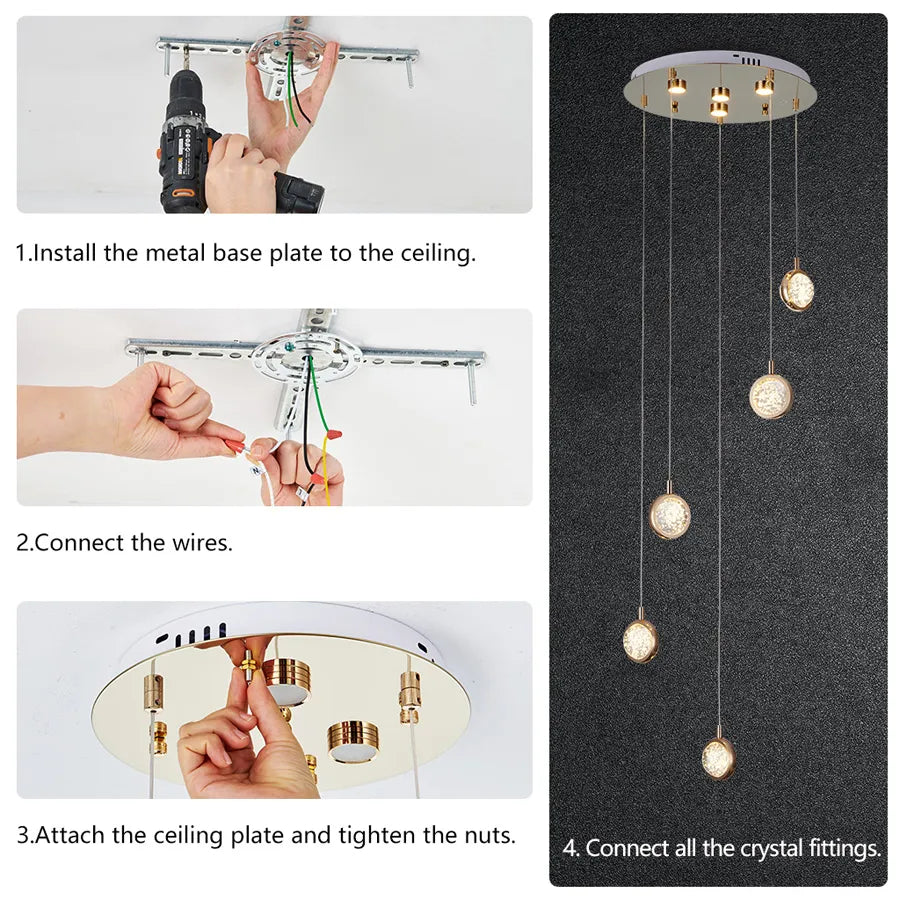 1.Install the metal base plate to the ceiling.

2.Connect the wires.

3.Attach the ceiling plate and tighten the nuts.

4. Connect all the crystal fittings.