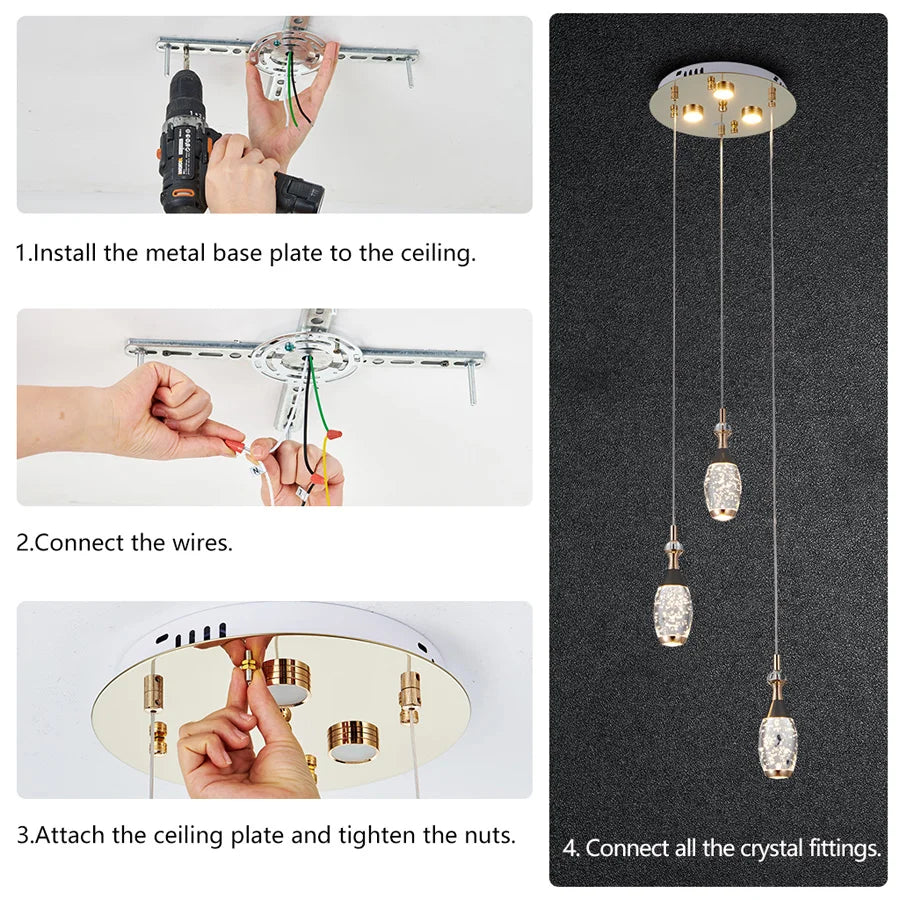 1.Install the metal base plate to the ceiling.

2.Connect the wires.

3.Attach the ceiling plate and tighten the nuts.

4. Connect all the crystal fittings.