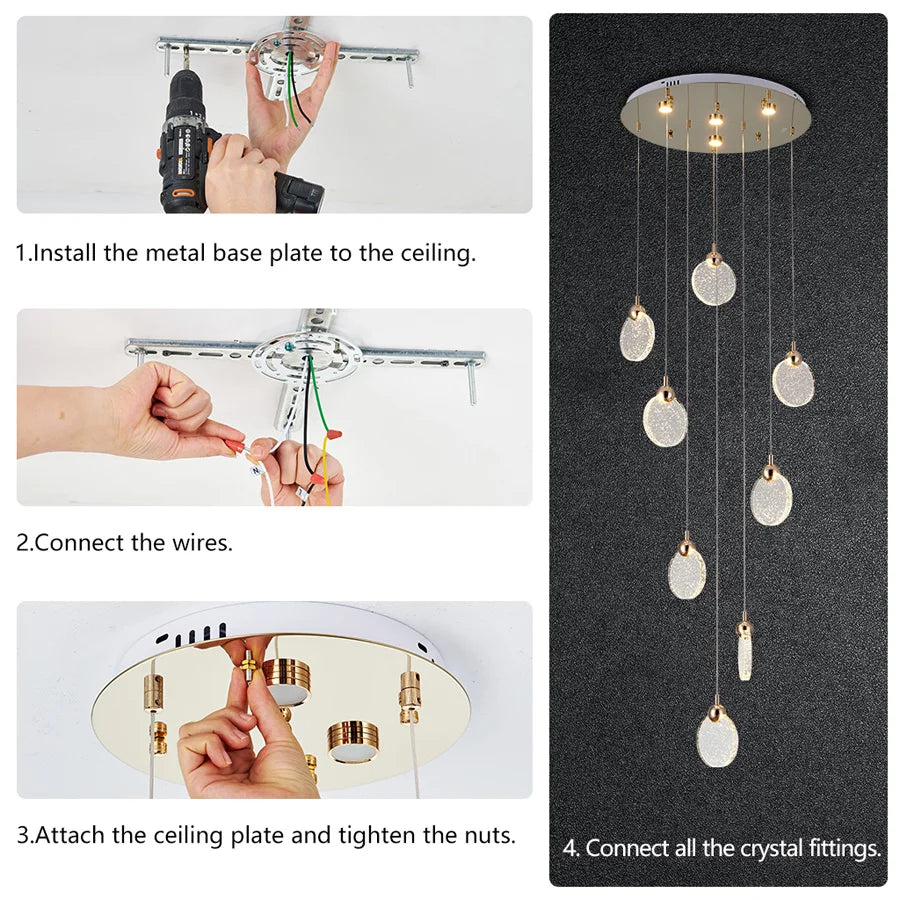 1.Install the metal base plate to the ceiling.

2.Connect the wires.

3.Attach the ceiling plate and tighten the nuts.

4. Connect all the crystal fittings.