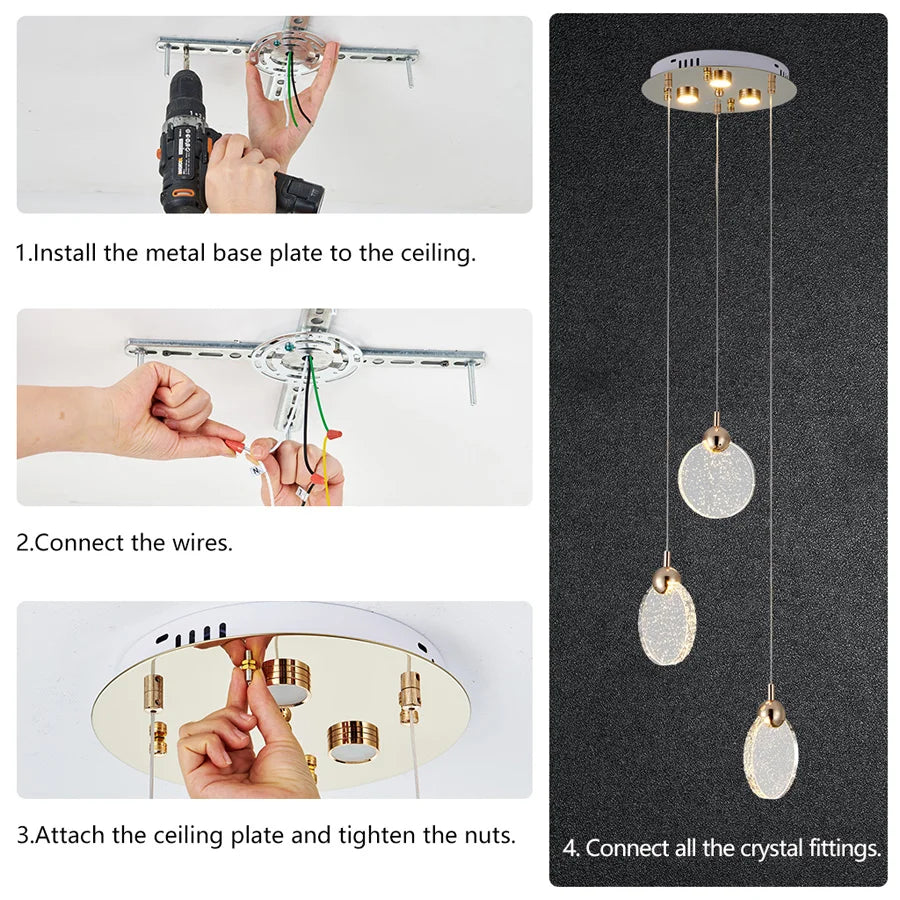 1.Install the metal base plate to the ceiling.

2.Connect the wires.

3.Attach the ceiling plate and tighten the nuts.

4. Connect all the crystal fittings.