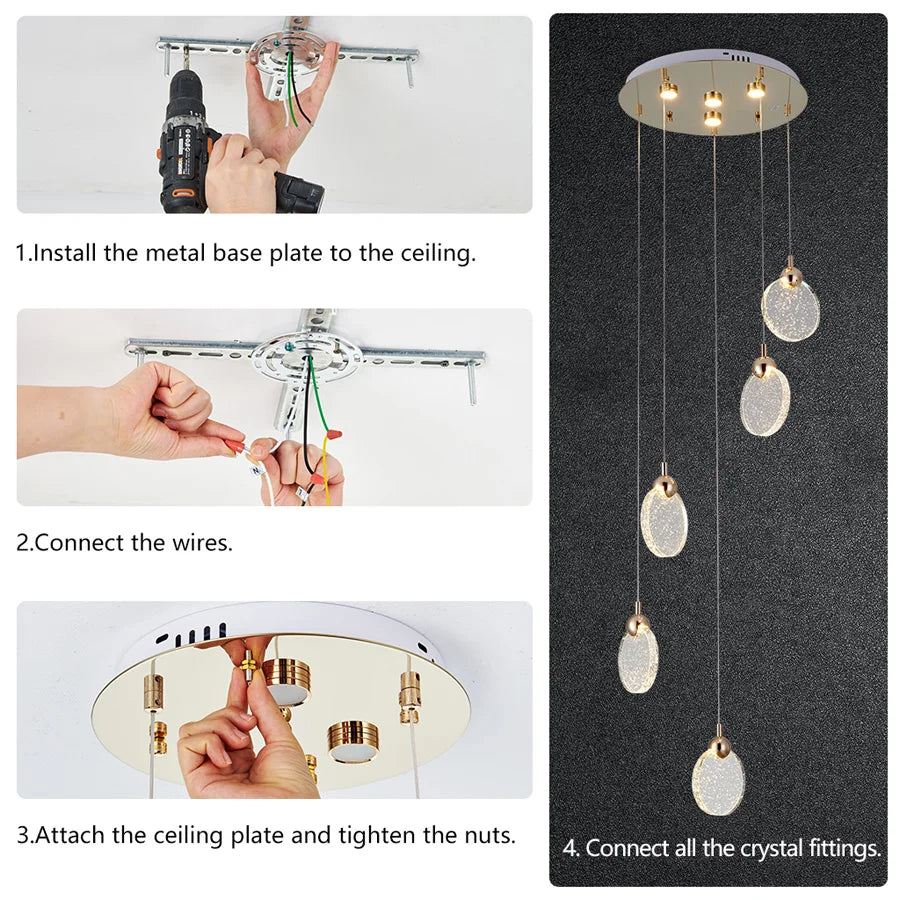 1.Install the metal base plate to the ceiling.

2.Connect the wires.

3.Attach the ceiling plate and tighten the nuts.

4. Connect all the crystal fittings.