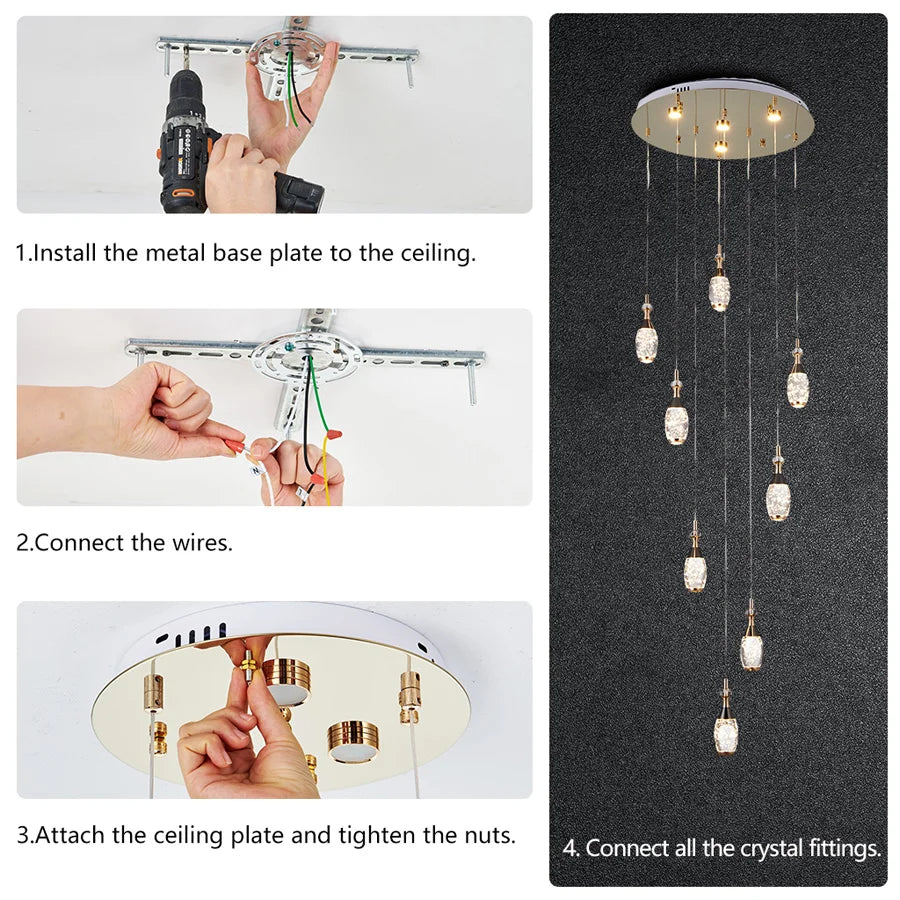 1.Install the metal base plate to the ceiling.

2.Connect the wires.

3.Attach the ceiling plate and tighten the nuts.

4. Connect all the crystal fittings.