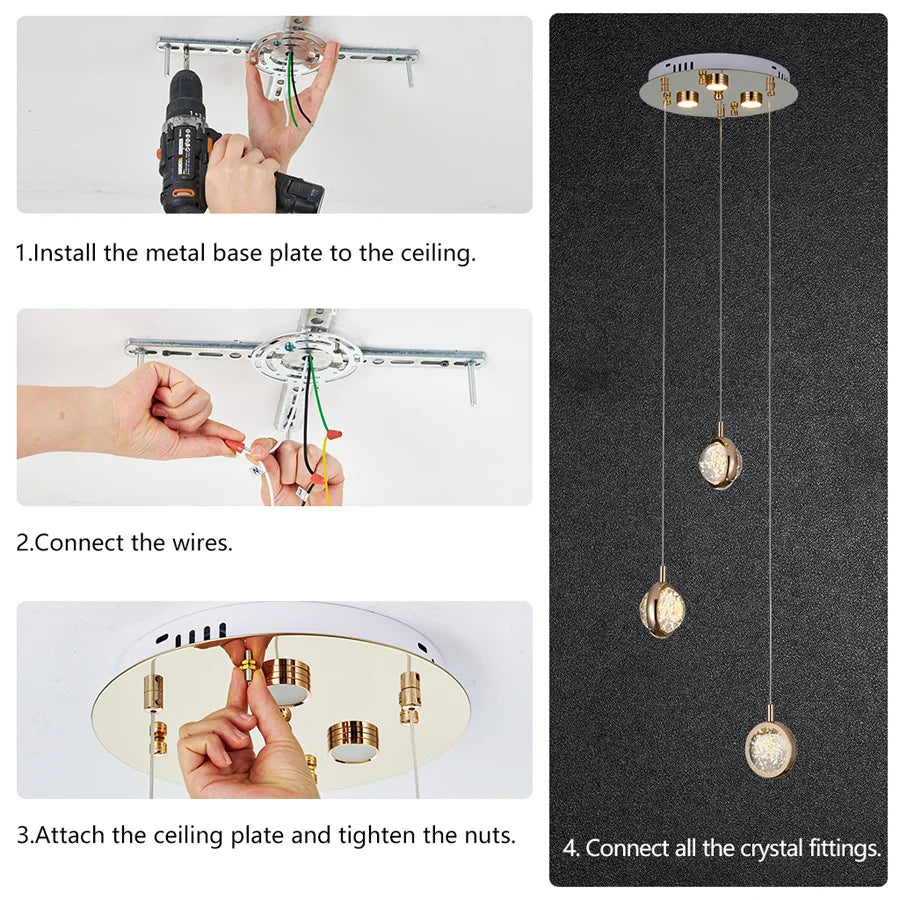 1.Install the metal base plate to the ceiling.

2.Connect the wires.

3.Attach the ceiling plate and tighten the nuts.

4. Connect all the crystal fittings.