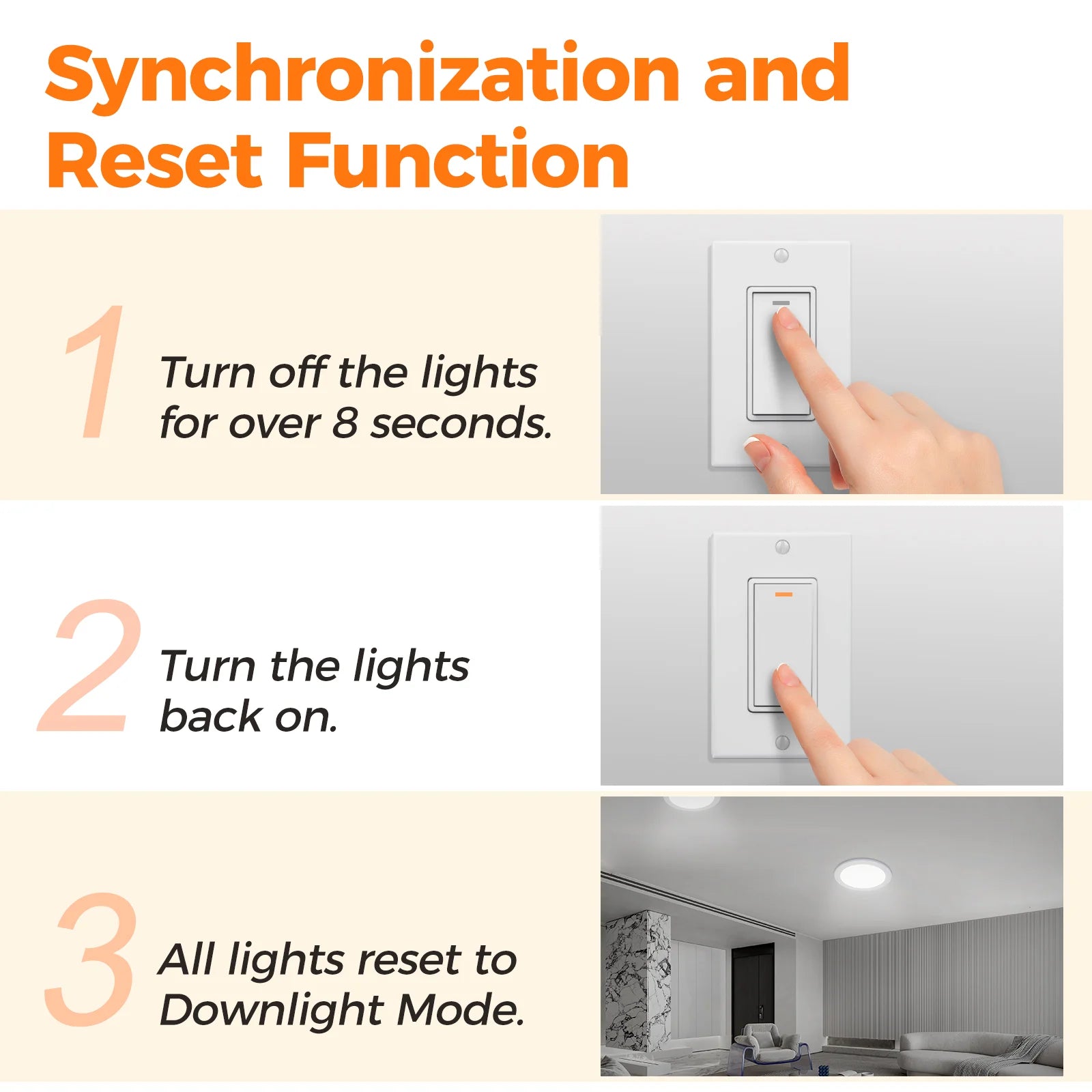 Synchronization and Reset Function

1 Turn off the lights for over 8 seconds.

2 Turn the lights back on.

3 All lights reset to Downlight Mode.