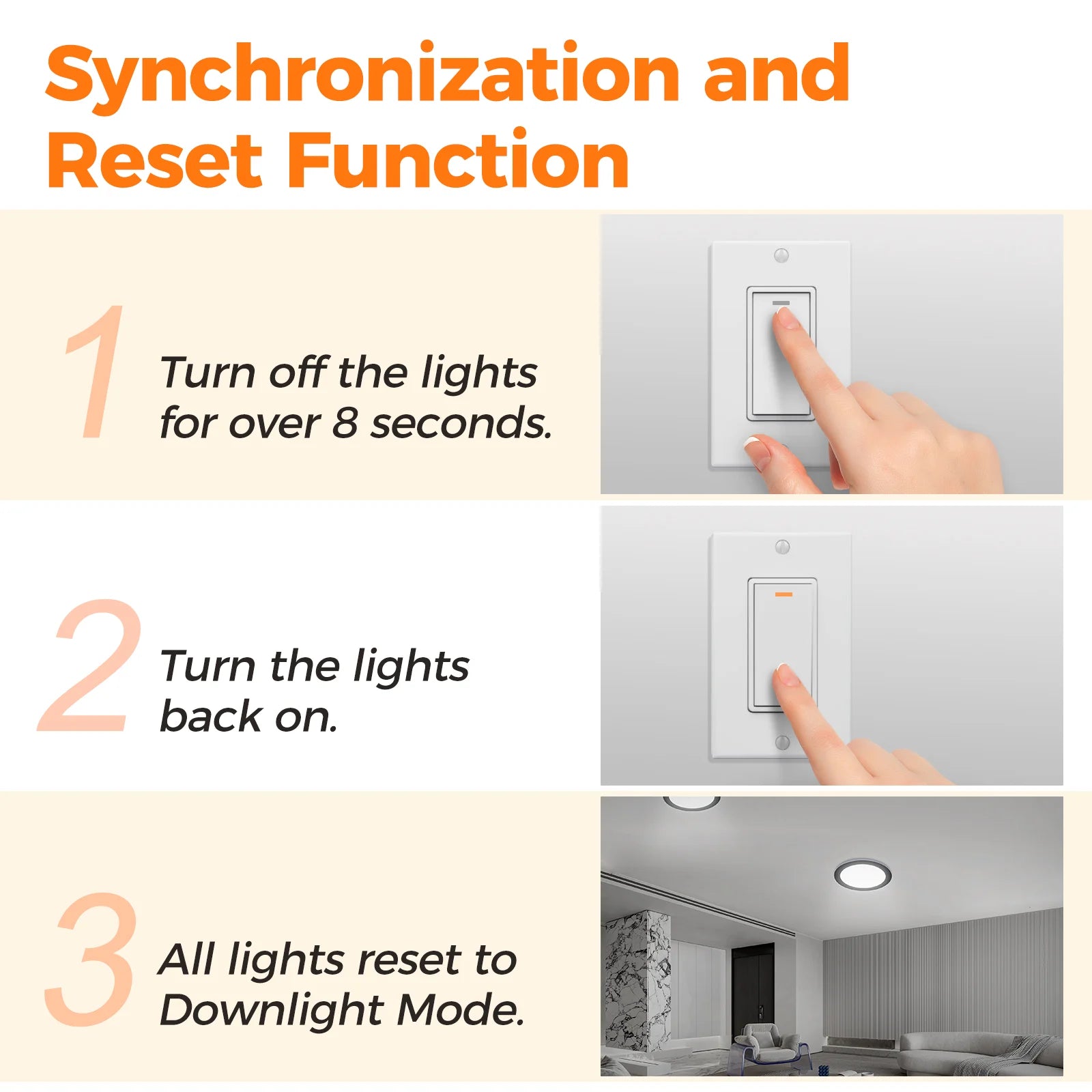 Synchronization and Reset Function

1

Turn off the lights for over 8 seconds.

2

Turn the lights back on.

3

All lights reset to Downlight Mode.