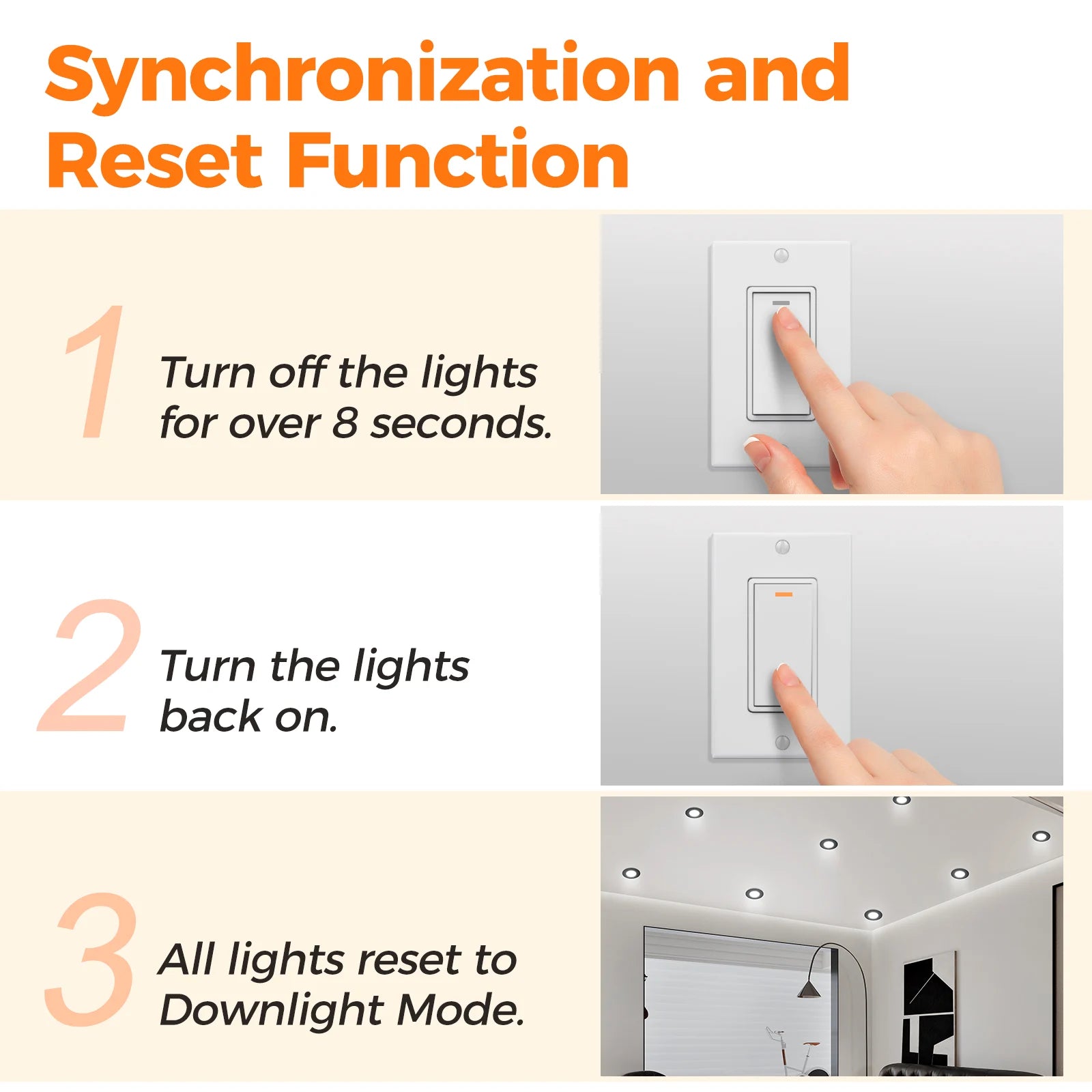 Synchronization and Reset Function

1 Turn off the lights for over 8 seconds.

2 Turn the lights back on.

3 All lights reset to Downlight Mode.