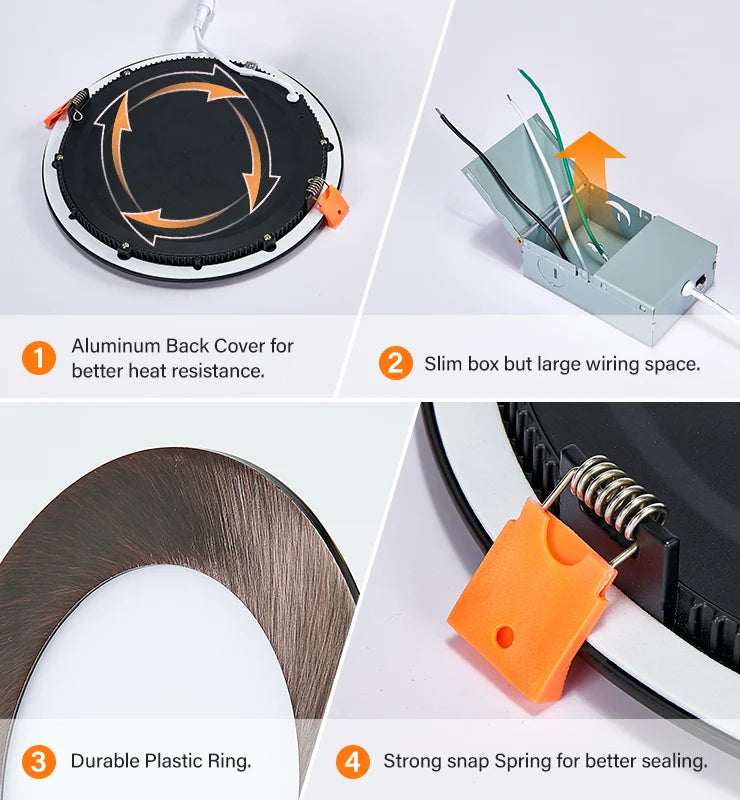 1 Aluminum Back Cover for better heat resistance.

2 Slim box but large wiring space.

3 Durable Plastic Ring.

4 Strong snap Spring for better sealing.