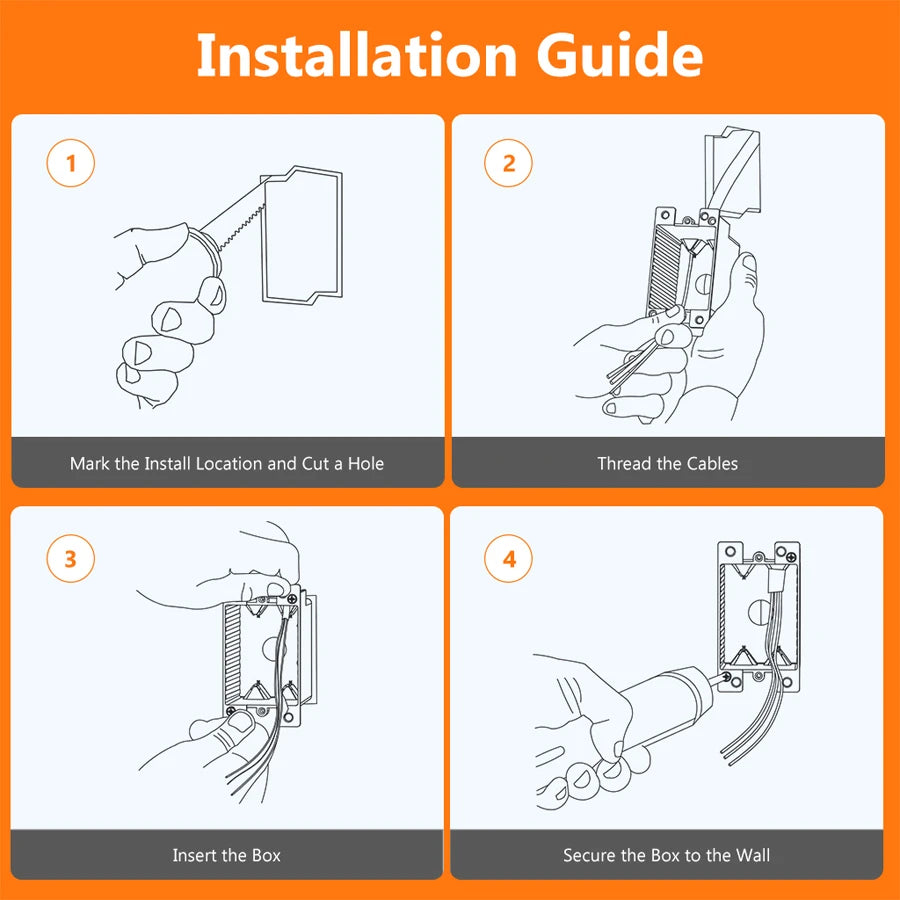 Installation Guide

1

Mark the Install Location and Cut a Hole

2

Thread the Cables

3

Insert the Box

4

Secure the Box to the Wall