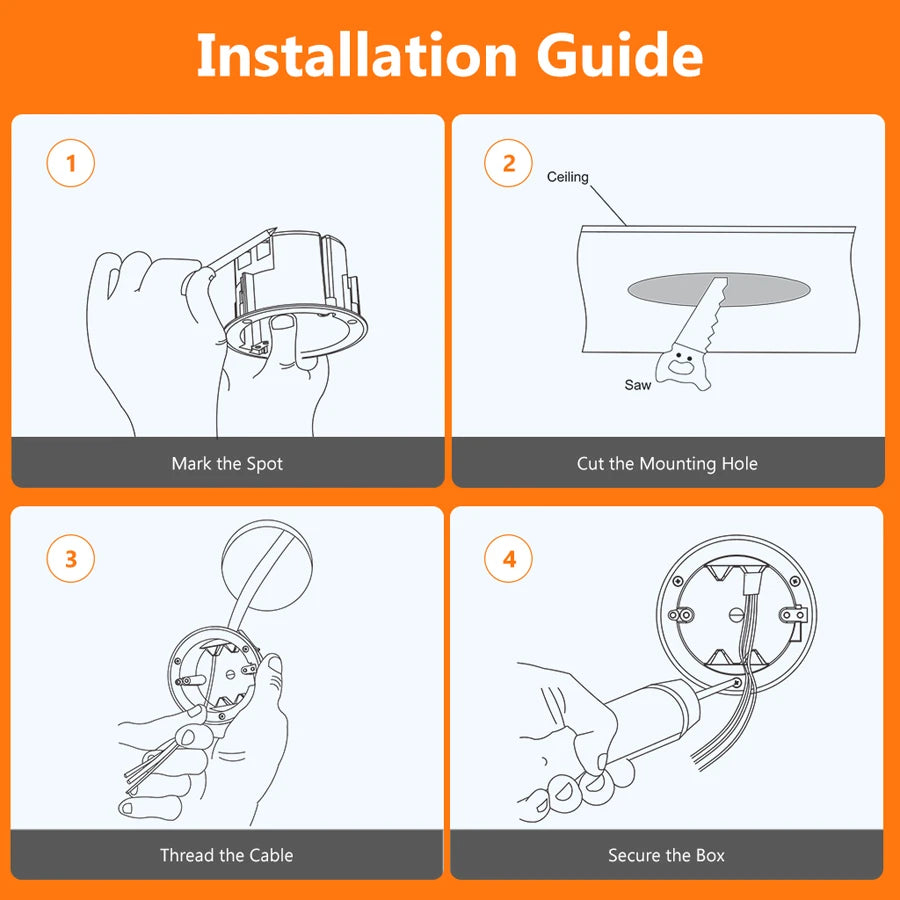 Installation Guide

1

Mark the Spot

2

Ceiling

Saw

Cut the Mounting Hole

3

Thread the Cable

4

Secure the Box