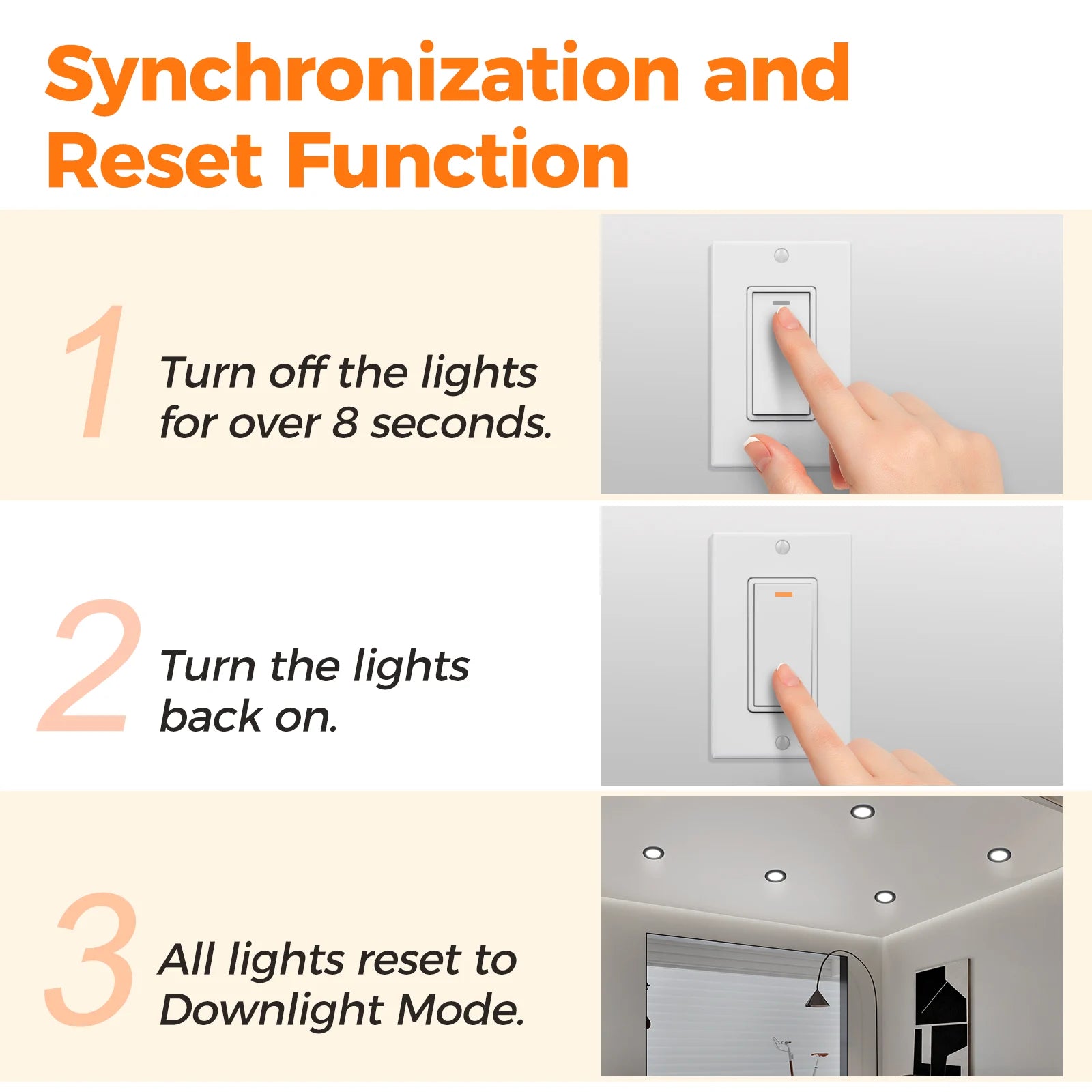 Synchronization and Reset Function

1 Turn off the lights for over 8 seconds.

2 Turn the lights back on.

3 All lights reset to Downlight Mode.