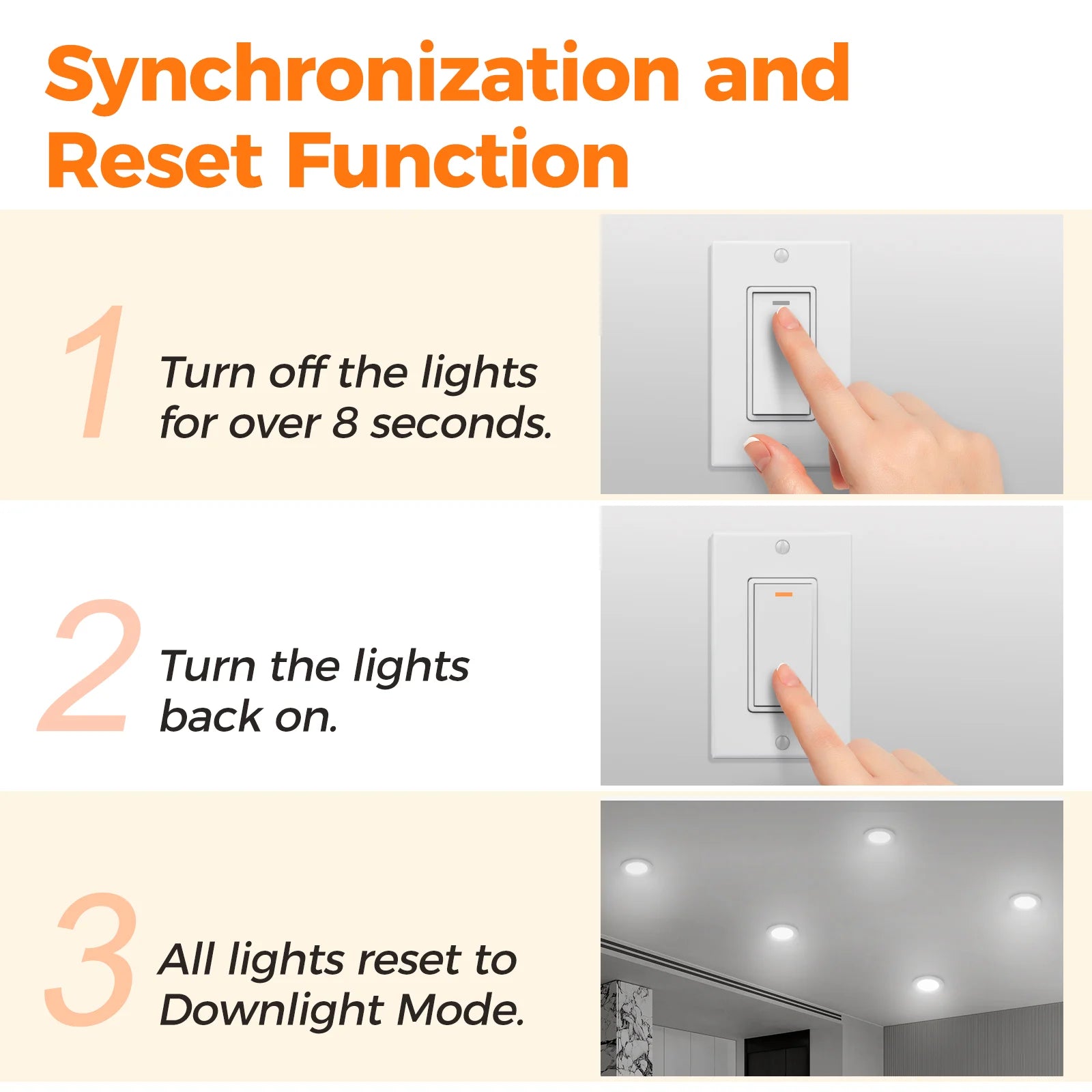 Synchronization and Reset Function

1 Turn off the lights for over 8 seconds.

2 Turn the lights back on.

3 All lights reset to Downlight Mode.