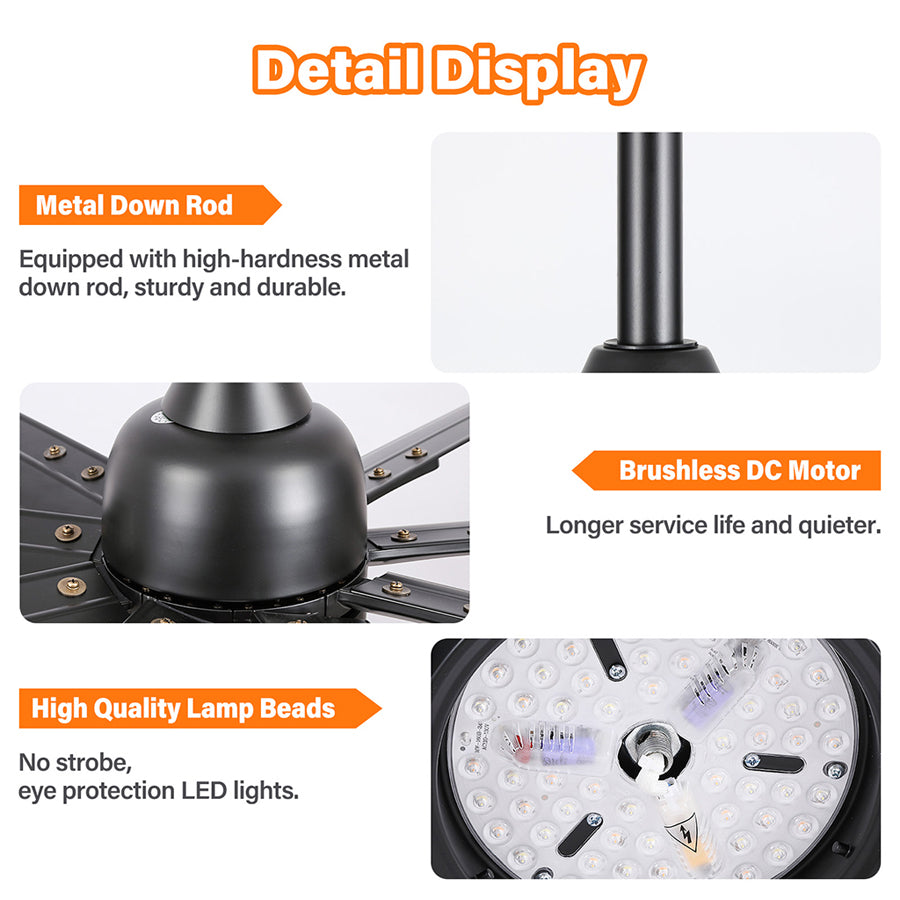 Detail Display

Metal Down Rod

Equipped with high-hardness metal down rod, sturdy and durable.

Brushless DC Motor

Longer service life and quieter.

High Quality Lamp Beads

No strobe,
eye protection LED lights.