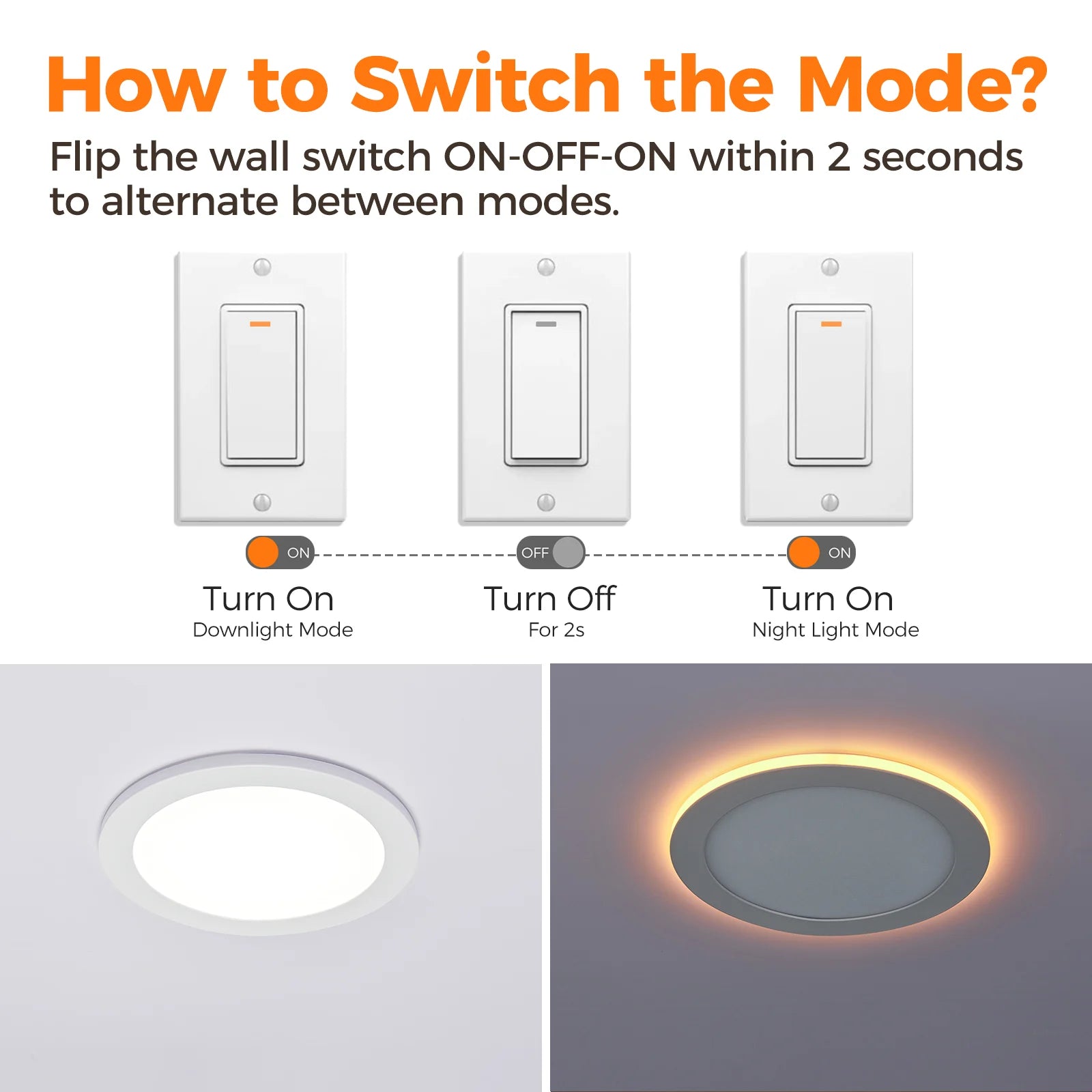 How to Switch the Mode?

Flip the wall switch ON-OFF-ON within 2 seconds to alternate between modes.

ON
Turn On
Downlight Mode

OFF
Turn Off
For 2s

ON
Turn On
Night Light Mode