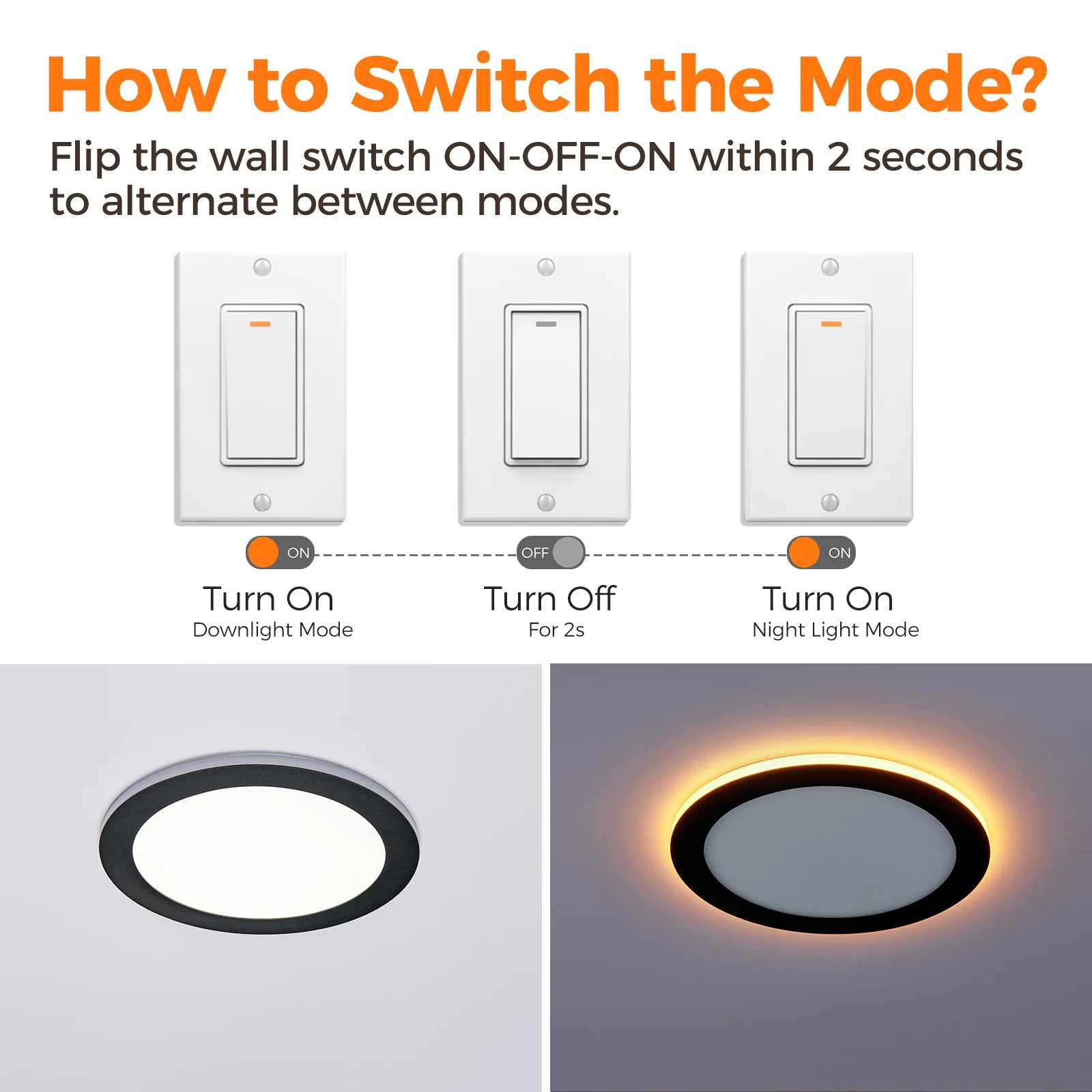 How to Switch the Mode?

Flip the wall switch ON-OFF-ON within 2 seconds to alternate between modes.

ON

Turn On
Downlight Mode

OFF

Turn Off
For 2s

ON

Turn On
Night Light Mode