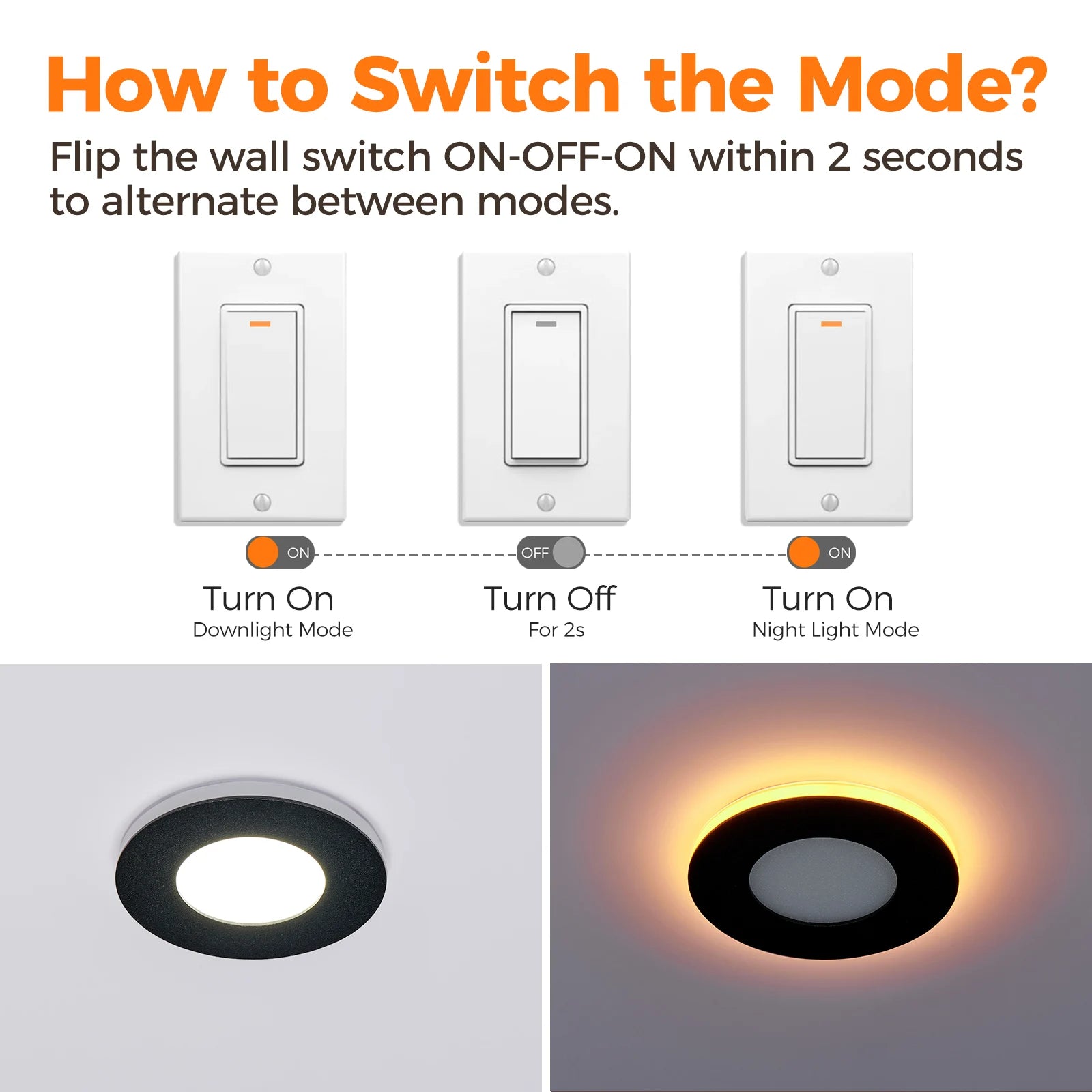 How to Switch the Mode?

Flip the wall switch ON-OFF-ON within 2 seconds to alternate between modes.

ON

Turn On
Downlight Mode

OFF

Turn Off
For 2s

ON

Turn On
Night Light Mode