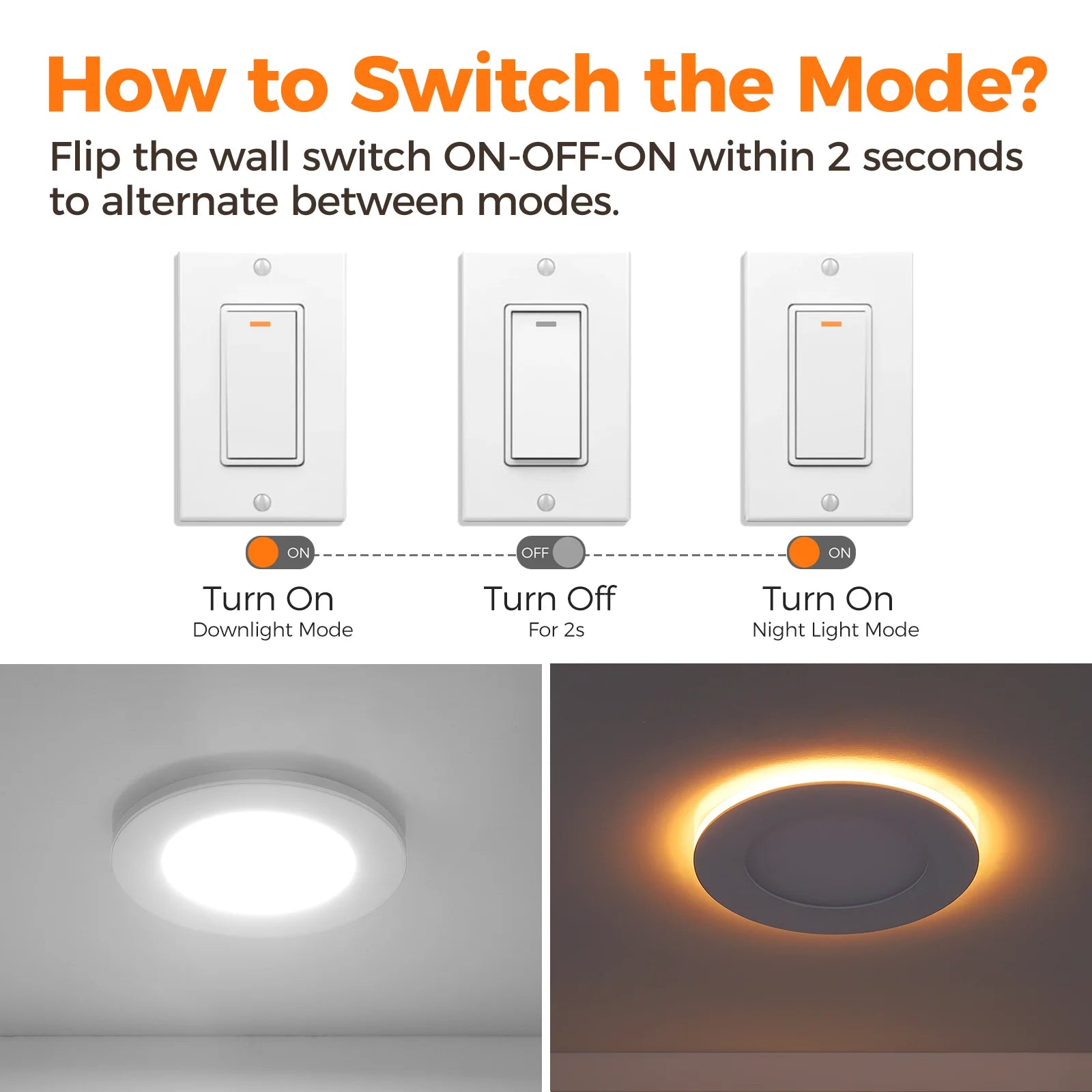 How to Switch the Mode?

Flip the wall switch ON-OFF-ON within 2 seconds to alternate between modes.

ON

Turn On
Downlight Mode

OFF

Turn Off
For 2s

ON

Turn On
Night Light Mode