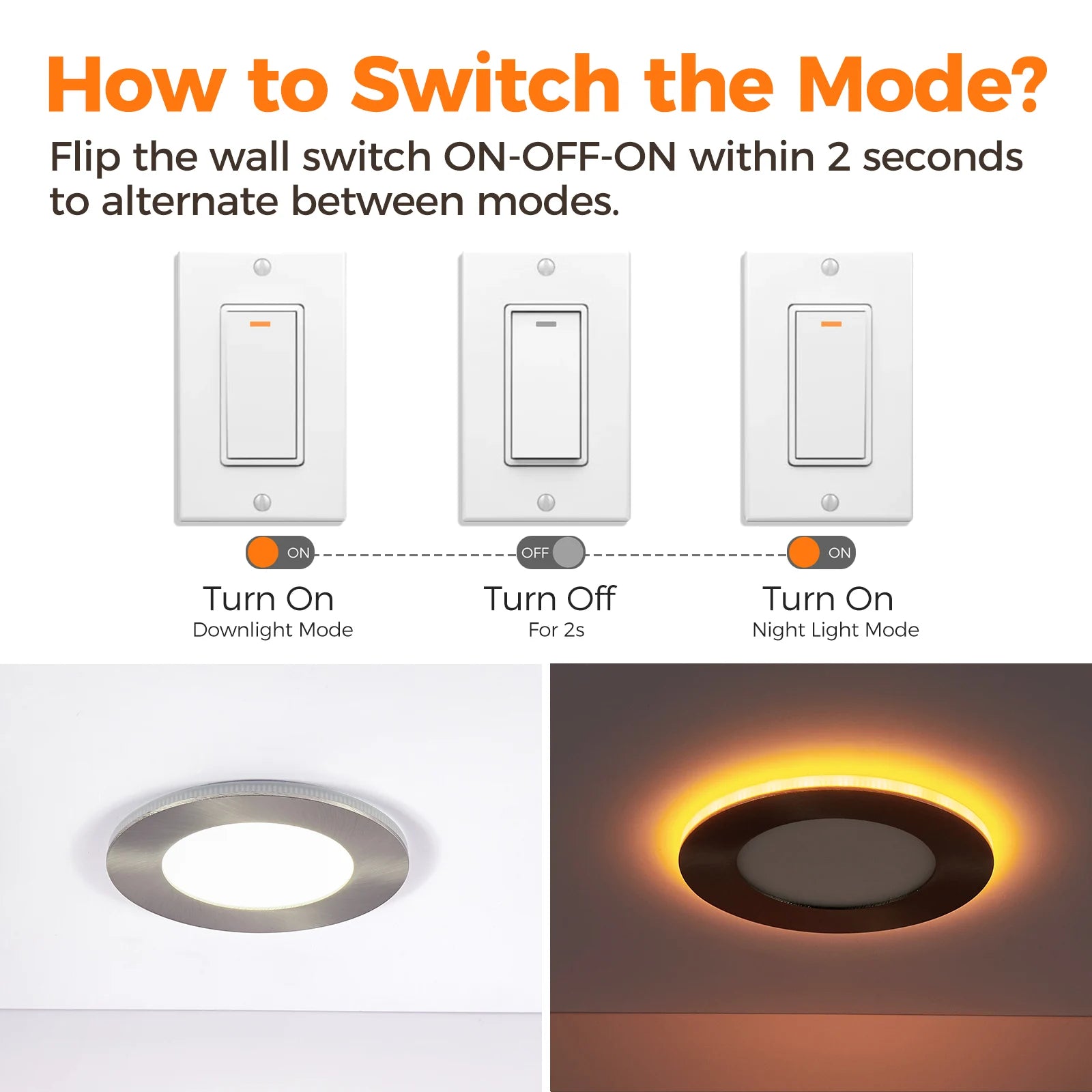 How to Switch the Mode?

Flip the wall switch ON-OFF-ON within 2 seconds to alternate between modes.

ON

Turn On
Downlight Mode

OFF

Turn Off
For 2s

ON

Turn On
Night Light Mode