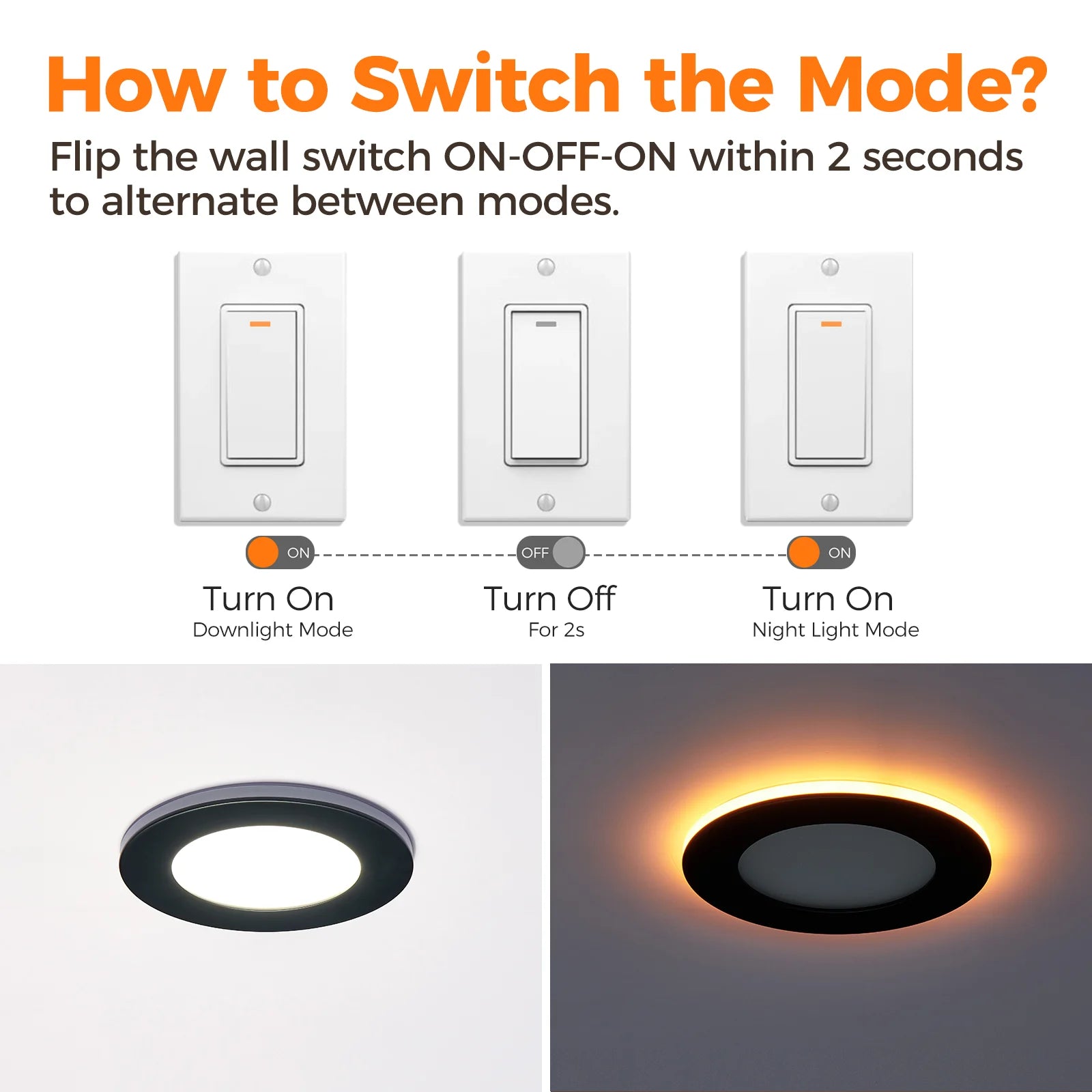 How to Switch the Mode?

Flip the wall switch ON-OFF-ON within 2 seconds to alternate between modes.

ON

Turn On
Downlight Mode

OFF

Turn Off
For 2s

ON

Turn On
Night Light Mode