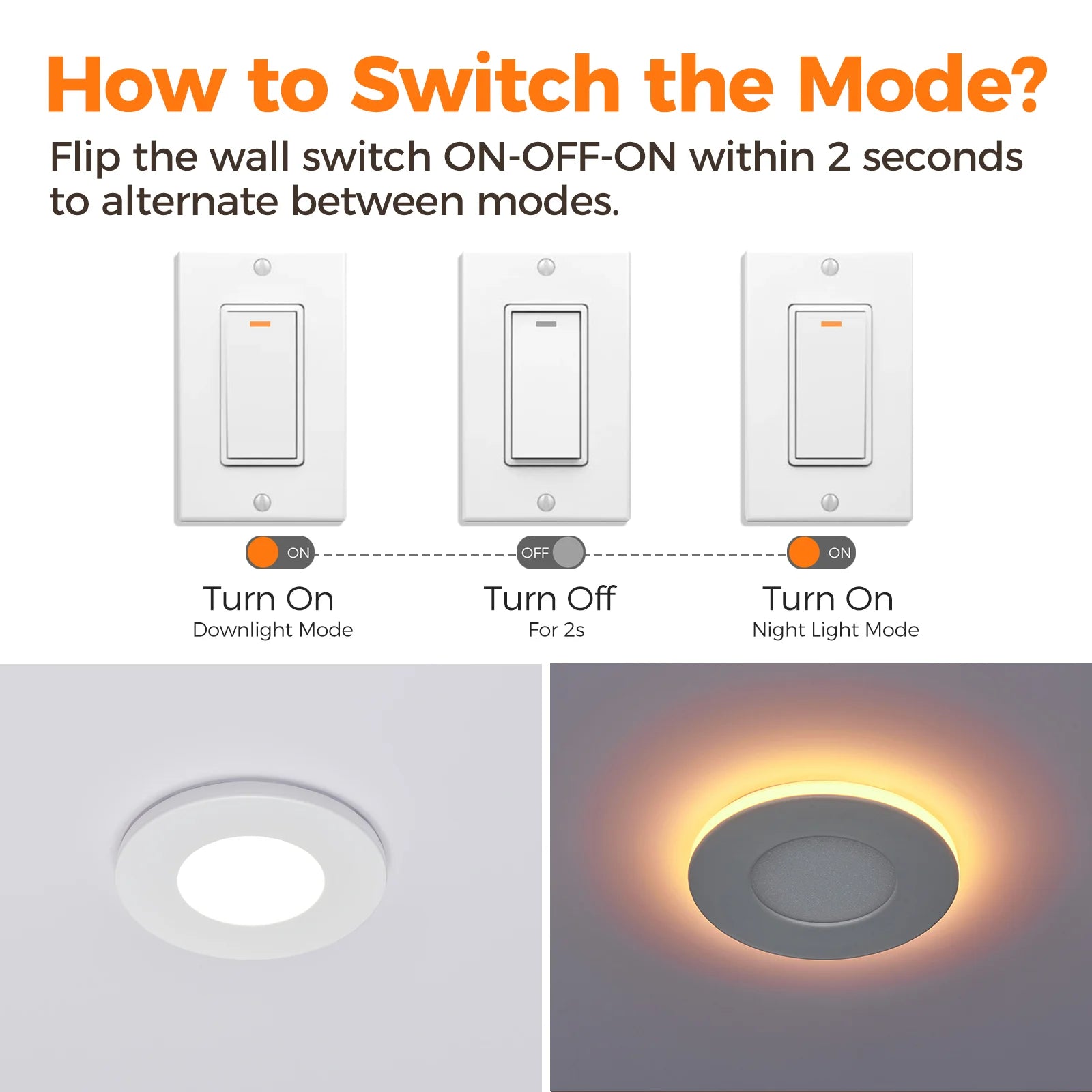 How to Switch the Mode?

Flip the wall switch ON-OFF-ON within 2 seconds to alternate between modes.

ON

Turn On
Downlight Mode

OFF

Turn Off
For 2s

ON

Turn On
Night Light Mode