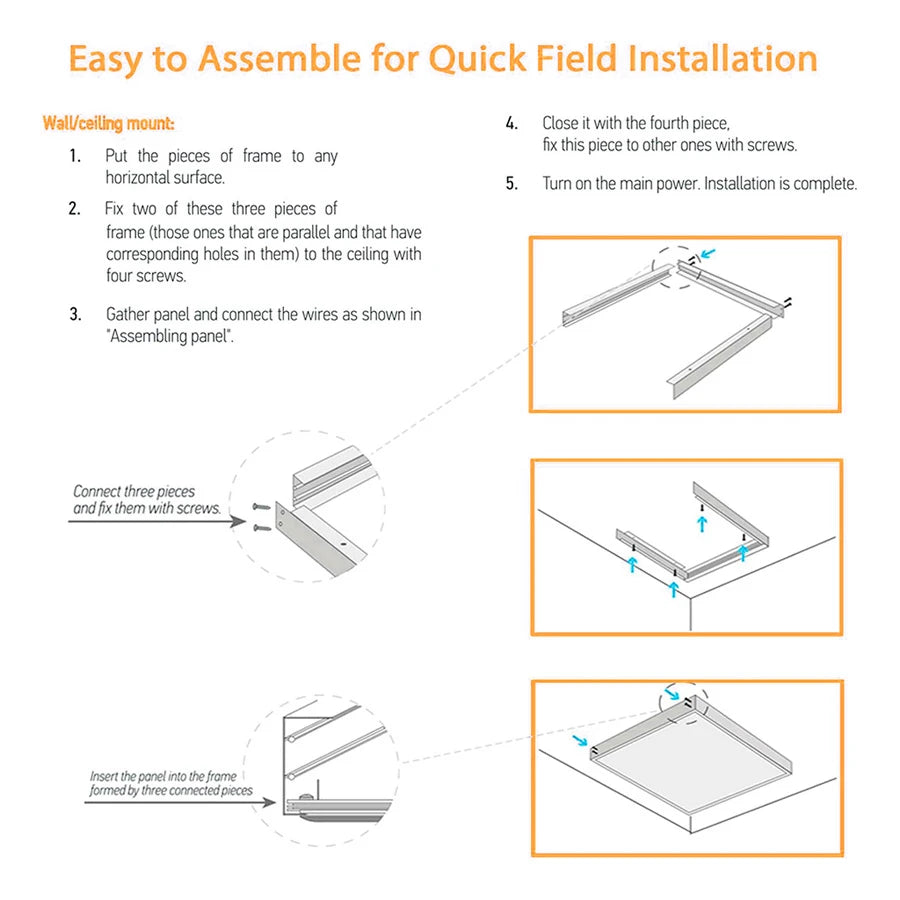 Easy to Assemble for Quick Field Installation

Wall/ceiling mount:

1. Put the pieces of frame to any horizontal surface.

2. Fix two of these three pieces of frame (those ones that are parallel and that have corresponding holes in them) to the ceiling with four screws.

3. Gather panel and connect the wires as shown in "Assembling panel".

4. Close it with the fourth piece, fix this piece to other ones with screws.

5. Turn on the main power. Installation is complete.

Connect three pieces and fix them with screws.

Insert the panel into the frame formed by three connected pieces