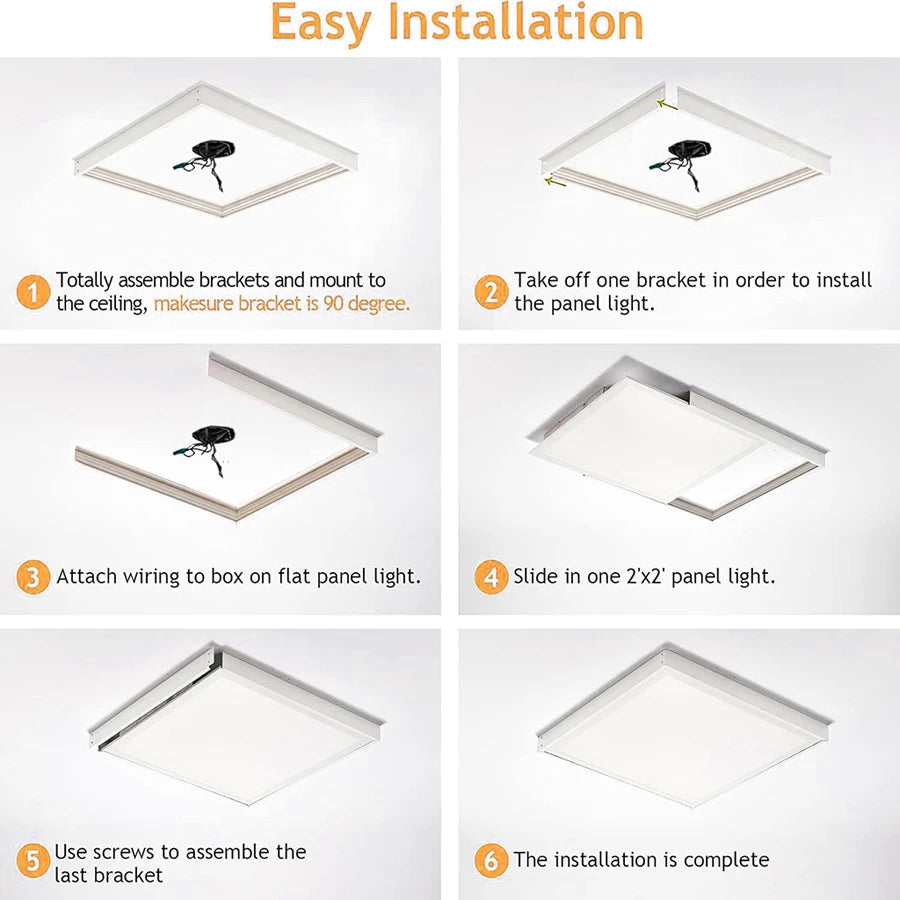 Easy Installation

1 Totally assemble brackets and mount to the ceiling, makesure bracket is 90 degree.

2 Take off one bracket in order to install the panel light.

3 Attach wiring to box on flat panel light.

4 Slide in one 2'x2' panel light.

5 Use screws to assemble the last bracket

6 The installation is complete