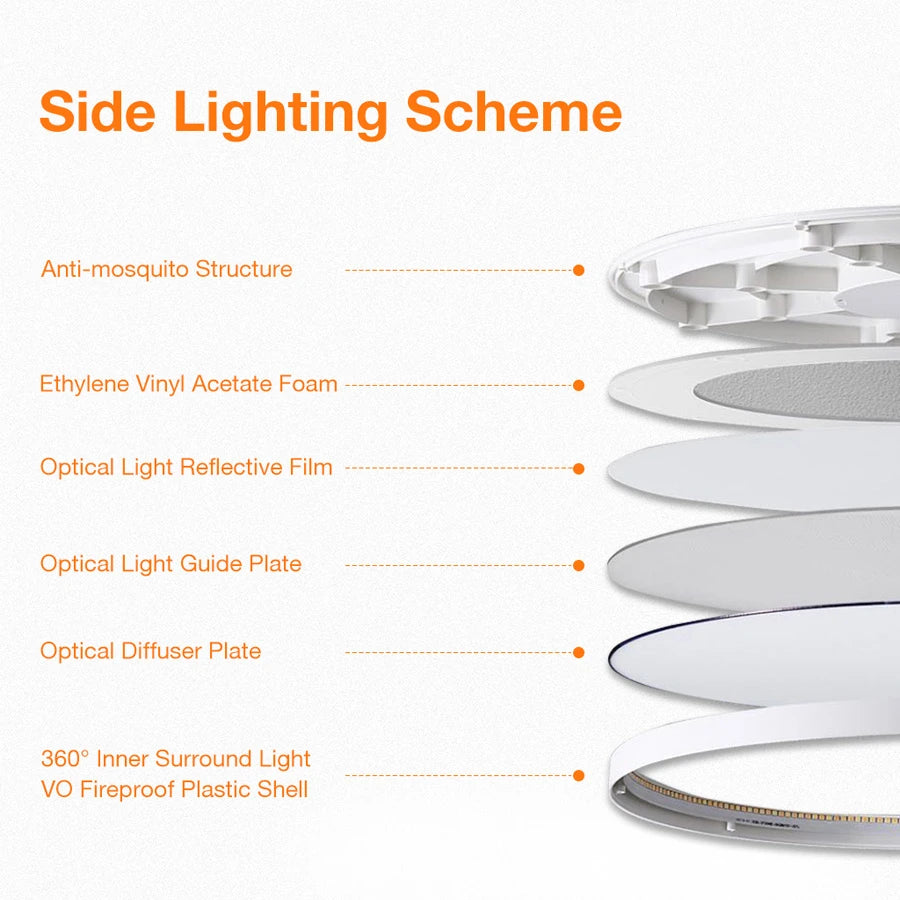 Side Lighting Scheme

Anti-mosquito Structure

Ethylene Vinyl Acetate Foam

Optical Light Reflective Film

Optical Light Guide Plate

Optical Diffuser Plate

360° Inner Surround Light
VO Fireproof Plastic Shell