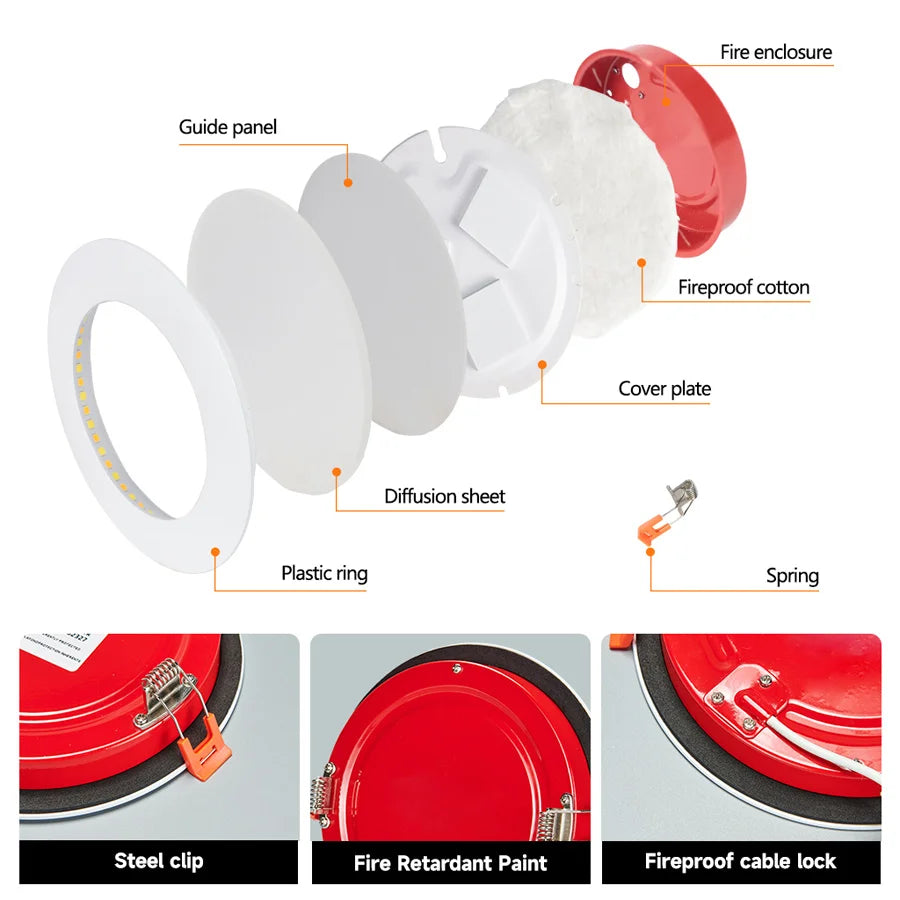 Fire enclosure

Guide panel

Fireproof cotton

Cover plate

Diffusion sheet

Plastic ring

Spring

Steel clip

Fire Retardant Paint

Fireproof cable lock